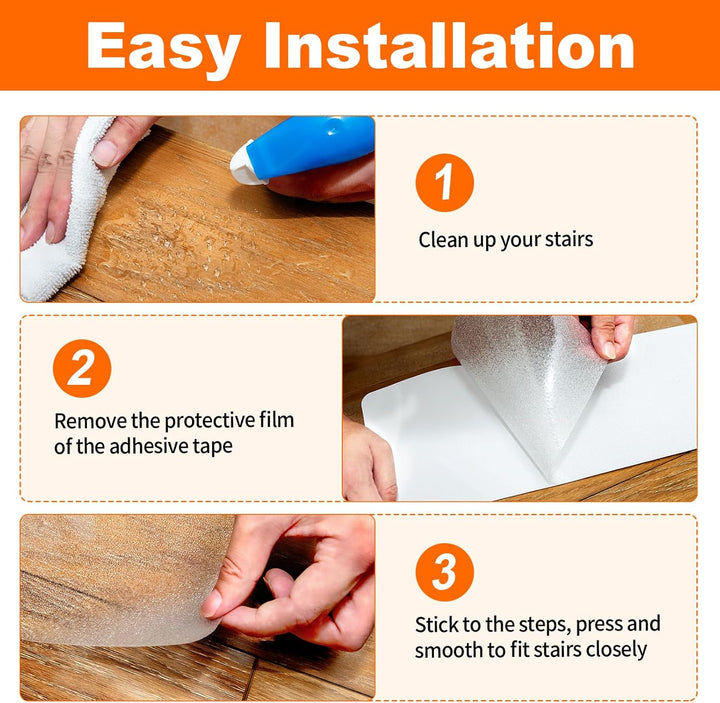 Easy Installation

1

Clean up your stairs

2

Remove the protective film of the adhesive tape

3

Stick to the steps, press and smooth to fit stairs closely