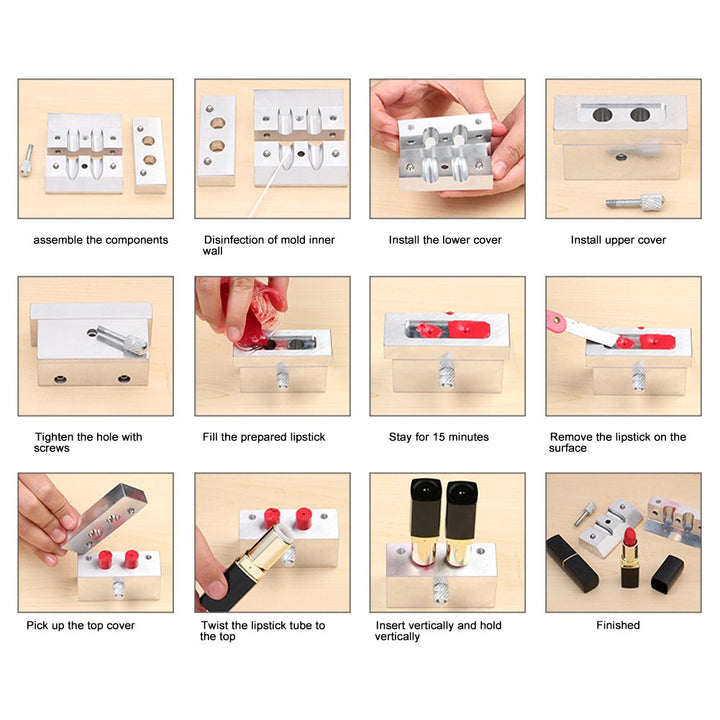 assemble the components

Disinfection of mold inner wall

Install the lower cover

Install upper cover

Tighten the hole with screws

Fill the prepared lipstick

Stay for 15 minutes

Remove the lipstick on the surface

Pick up the top cover

Twist the lipstick tube to the top

Insert vertically and hold vertically

Finished