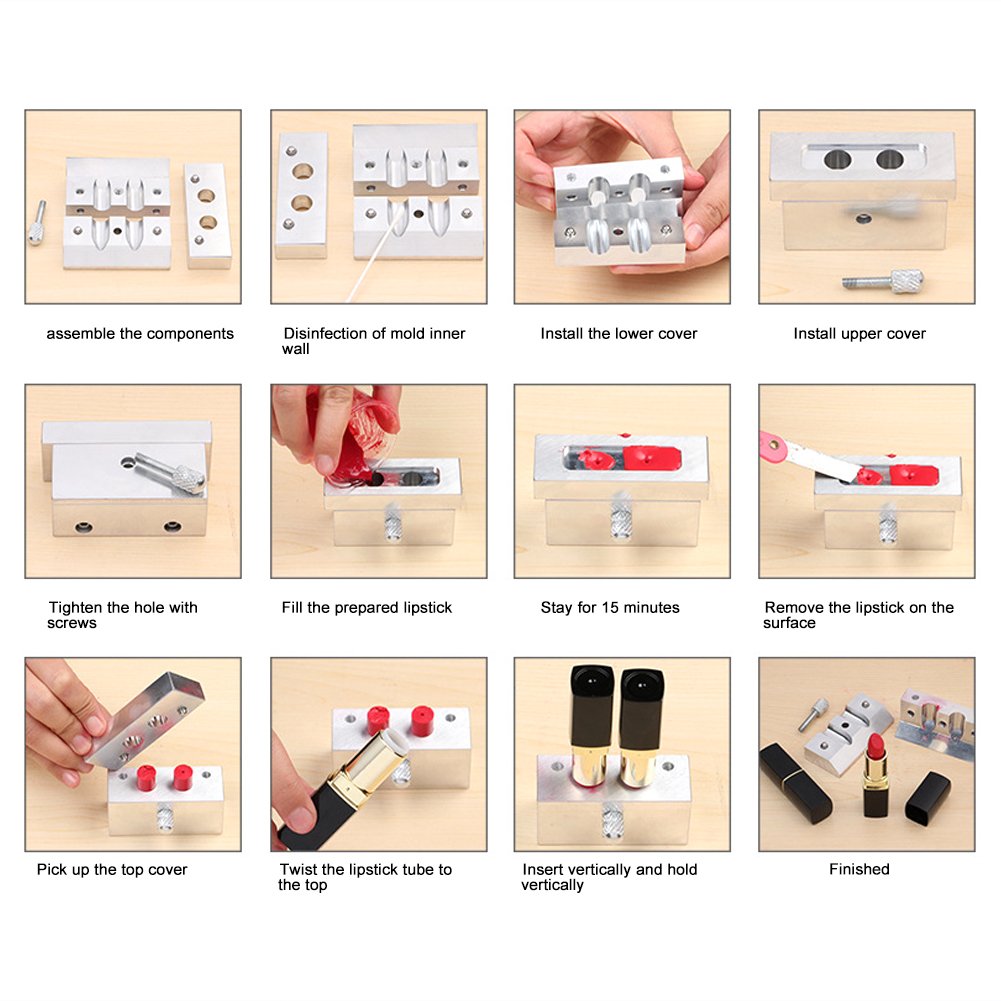 assemble the components

Disinfection of mold inner wall

Install the lower cover

Install upper cover

Tighten the hole with screws

Fill the prepared lipstick

Stay for 15 minutes

Remove the lipstick on the surface

Pick up the top cover

Twist the lipstick tube to the top

Insert vertically and hold vertically

Finished