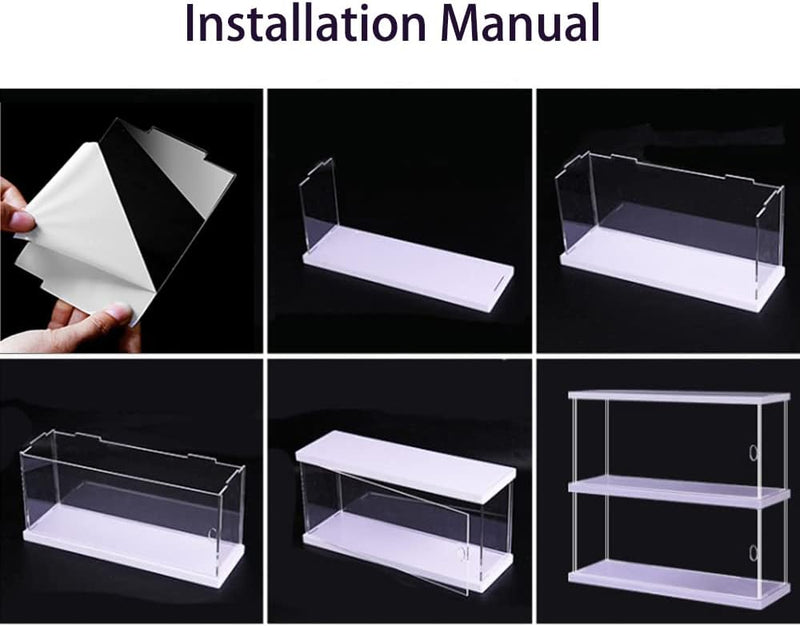 Installation Manual