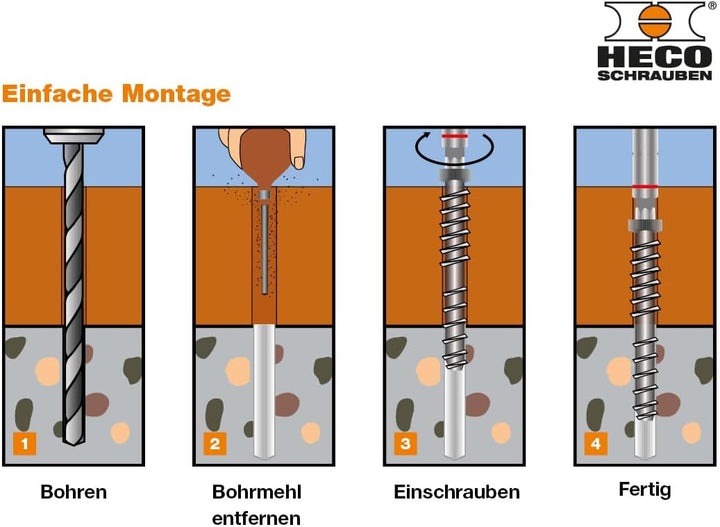 ®
HECO
SCHRAUBEN

Einfache Montage

1

Bohren

2

Bohrmehl entfernen

3

Einschrauben

4

Fertig