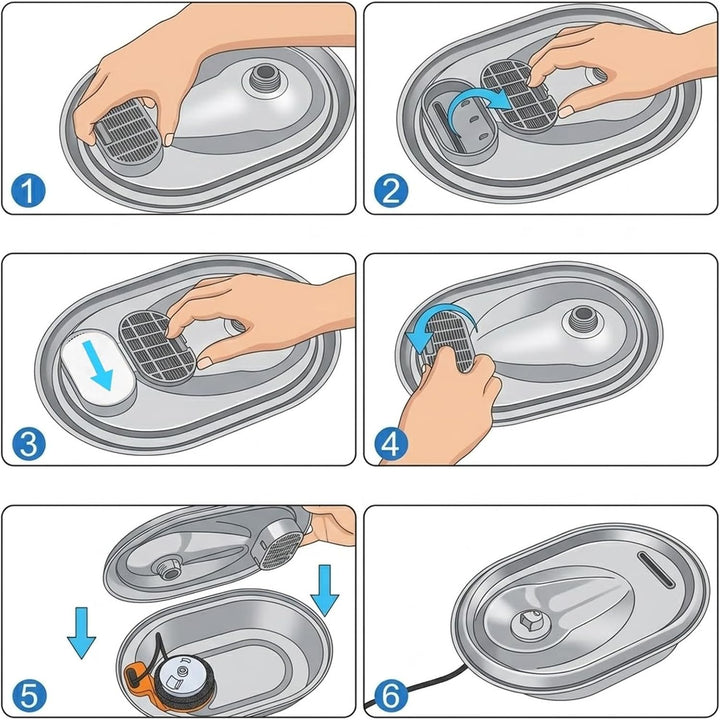 1
2
3
4
5
6