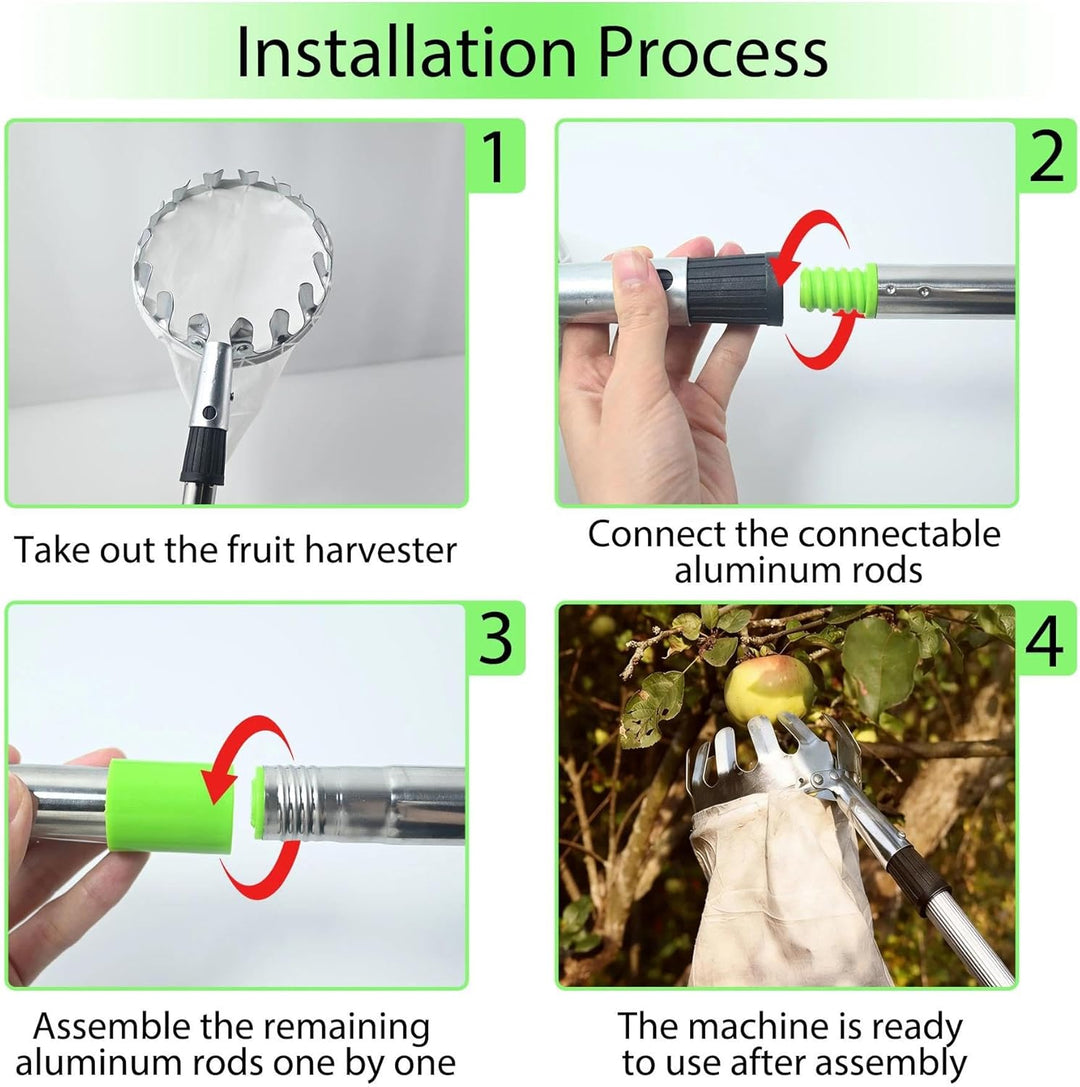 Installation Process

1

Take out the fruit harvester

2

Connect the connectable aluminum rods

3

Assemble the remaining aluminum rods one by one

4

The machine is ready to use after assembly