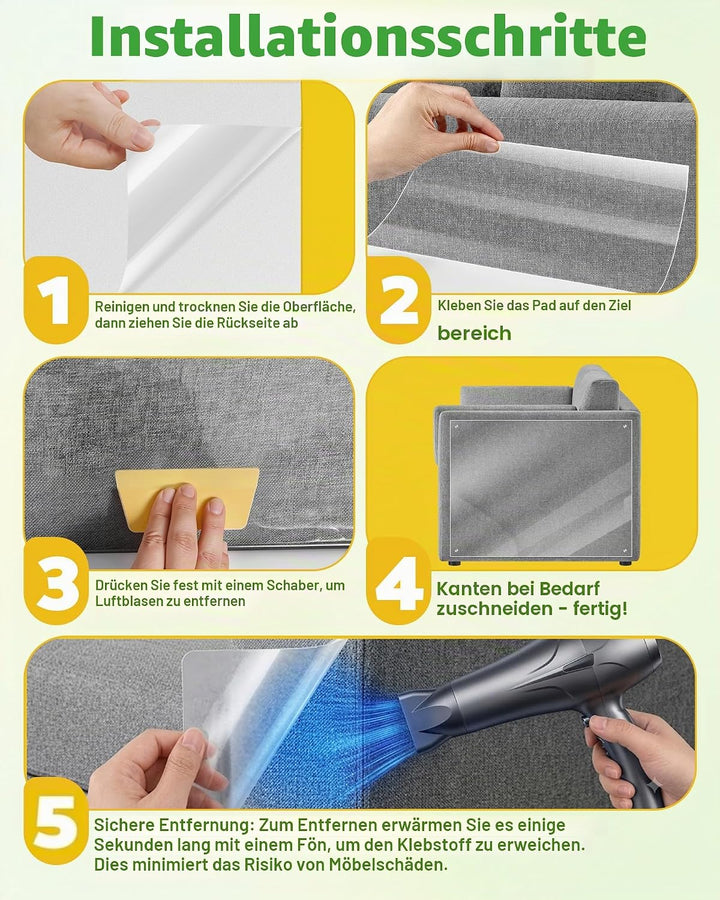 Installationsschritte

1 Reinigen und trocknen Sie die Oberfläche, dann ziehen Sie die Rückseite ab

2 Kleben Sie das Pad auf den Ziel

bereich

3 Drücken Sie fest mit einem Schaber, um Luftblasen zu entfernen

4 Kanten bei Bedarf zuschneiden - fertig!

5 Sichere Entfernung: Zum Entfernen erwärmen Sie es einige Sekunden lang mit einem Fön, um den Klebstoff zu erweichen. Dies minimiert das Risiko von Möbelschäden.