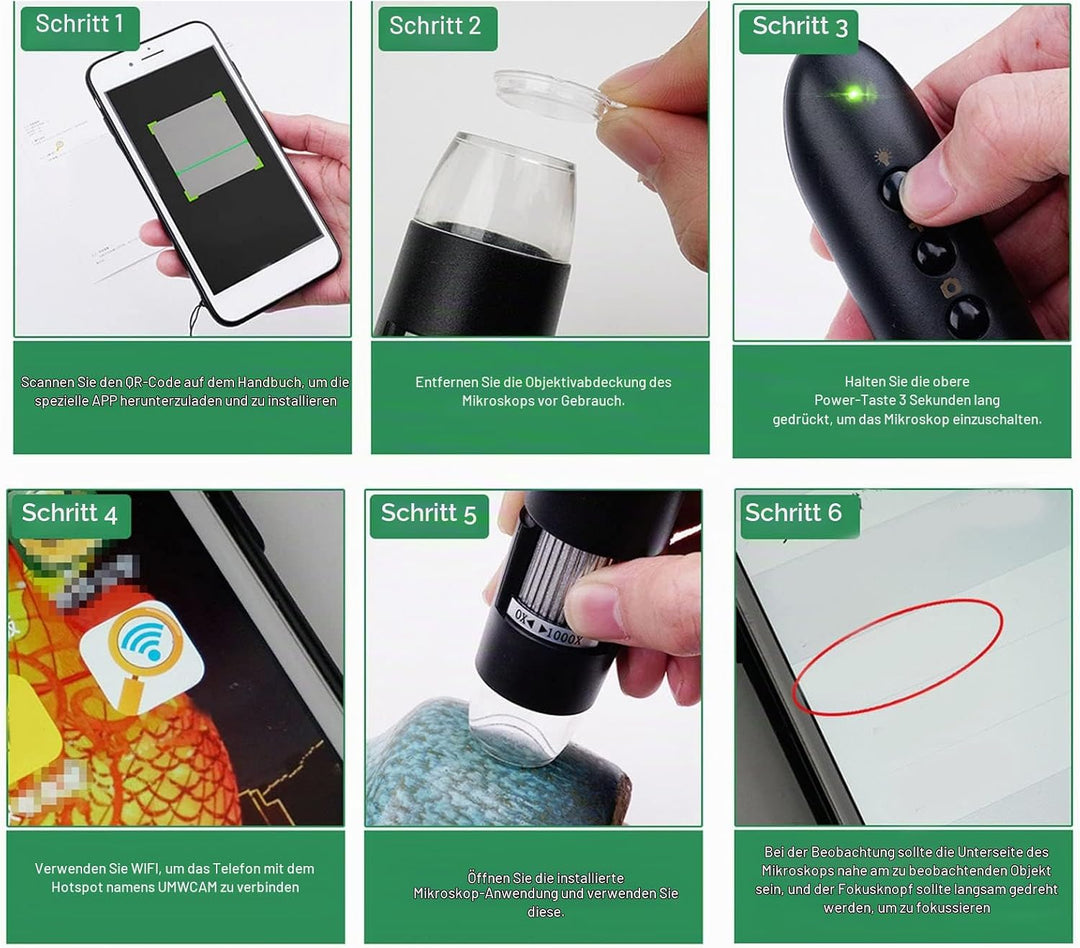 Schritt 1

Scannen Sie den QR-Code auf dem Handbuch, um die spezielle APP herunterzuladen und zu installieren

Schritt 2

Entfernen Sie die Objektivabdeckung des Mikroskops vor Gebrauch.

Schritt 3

Halten Sie die obere Power-Taste 3 Sekunden lang gedrückt, um das Mikroskop einzuschalten.

Schritt 4

Verwenden Sie WIFI, um das Telefon mit dem Hotspot namens UMWCAM zu verbinden

Schritt 5

0X◄ ►1000X

Öffnen Sie die installierte Mikroskop-Anwendung und verwenden Sie diese.

Schritt 6

Bei der Beobachtung sollte die Unterseite des Mikroskops nahe am zu beobachtenden Objekt sein, und der Fokusknopf sollte langsam gedreht werden, um zu fokussieren