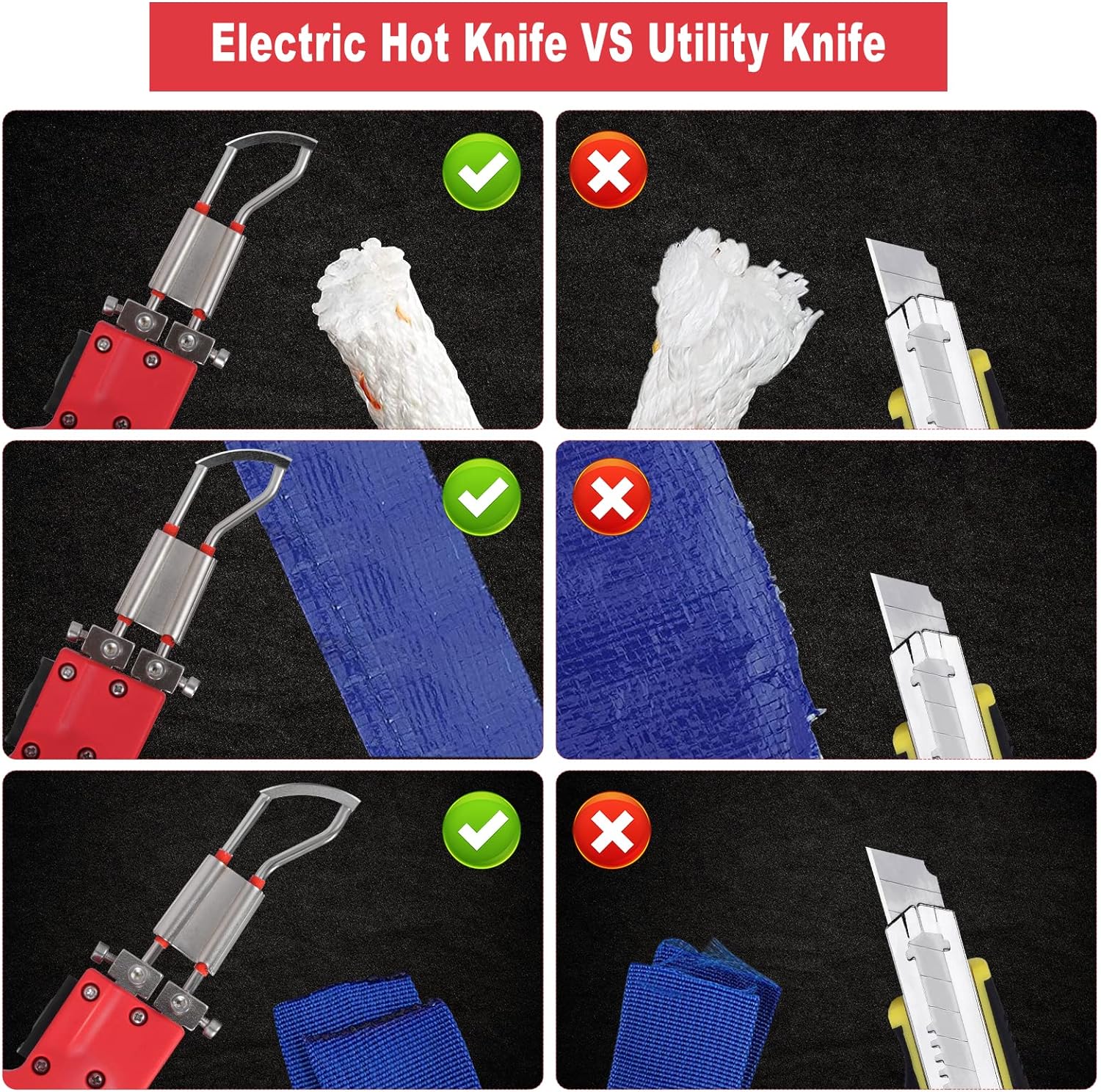 Electric Hot Knife VS Utility Knife