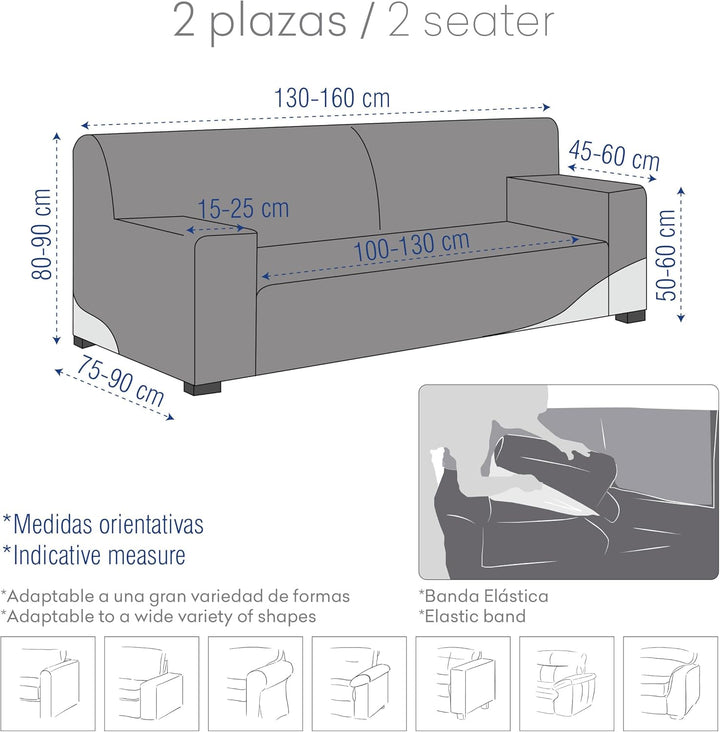 2 plazas / 2 seater

130-160 cm

45-60 cm

80-90 cm

15-25 cm

100-130 cm

50-60 cm

75-90 cm

*Medidas orientativas
*Indicative measure

*Adaptable a una gran variedad de formas
*Adaptable to a wide variety of shapes

*Banda Elástica
*Elastic band