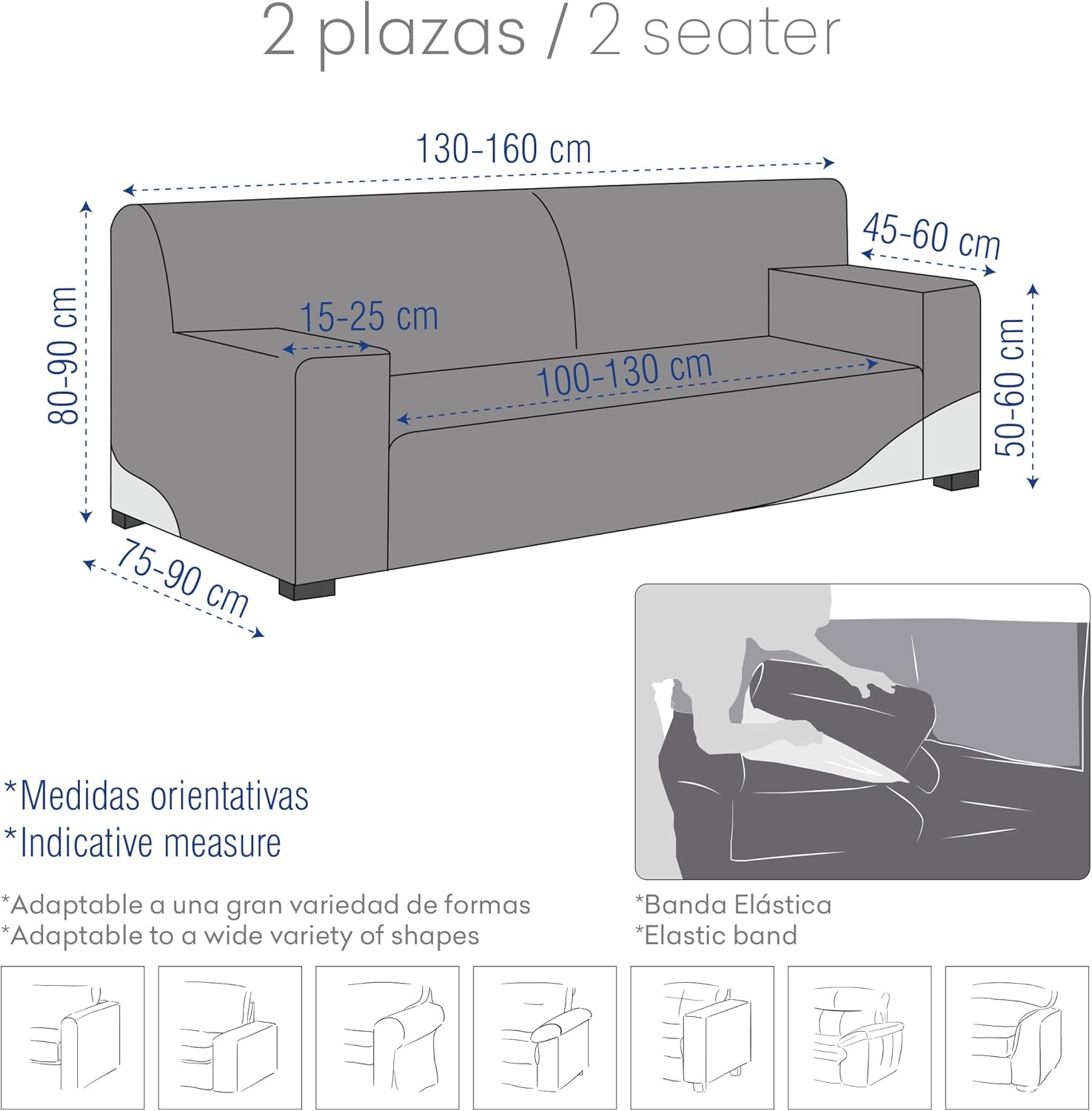 2 plazas / 2 seater

130-160 cm

45-60 cm

80-90 cm

15-25 cm

100-130 cm

50-60 cm

75-90 cm

*Medidas orientativas
*Indicative measure

*Adaptable a una gran variedad de formas
*Adaptable to a wide variety of shapes

*Banda Elástica
*Elastic band