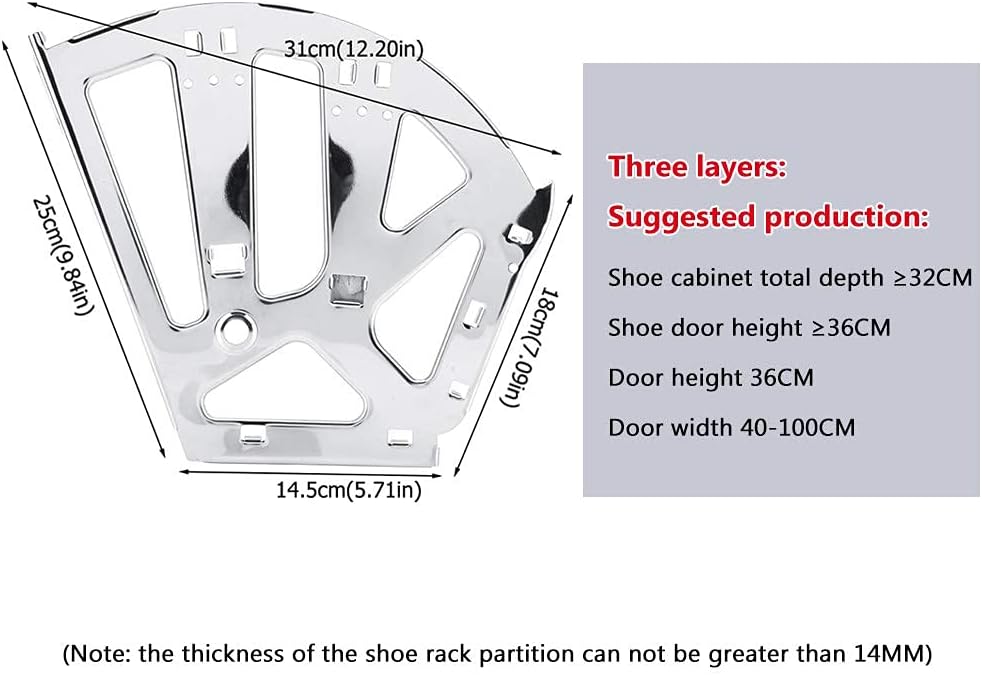 31cm(12.20in)

25cm(9.84in)

18cm(7.09in)

14.5cm(5.71in)

Three layers:
Suggested production:

Shoe cabinet total depth ≥32CM

Shoe door height ≥36CM

Door height 36CM

Door width 40-100CM

(Note: the thickness of the shoe rack partition can not be greater than 14MM)