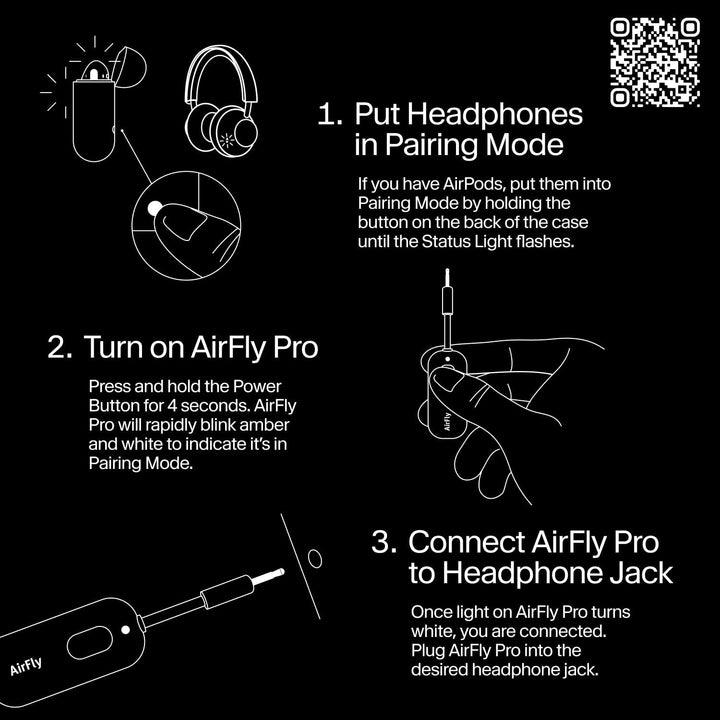 1. Put Headphones in Pairing Mode

If you have AirPods, put them into Pairing Mode by holding the button on the back of the case until the Status Light flashes.

2. Turn on AirFly Pro

Press and hold the Power Button for 4 seconds. AirFly Pro will rapidly blink amber and white to indicate it's in Pairing Mode.

AirFly

3. Connect AirFly Pro to Headphone Jack

Once light on AirFly Pro turns white, you are connected. Plug AirFly Pro into the desired headphone jack.

AirFly