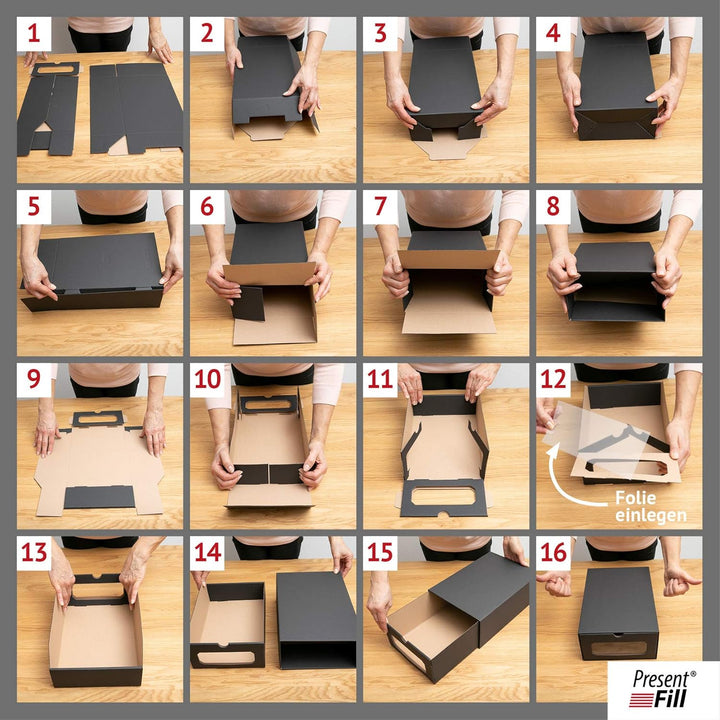 1

2

3

4

5

6

7

8

9

10

11

12

Folie einlegen

13

14

15

16

Present® Fill