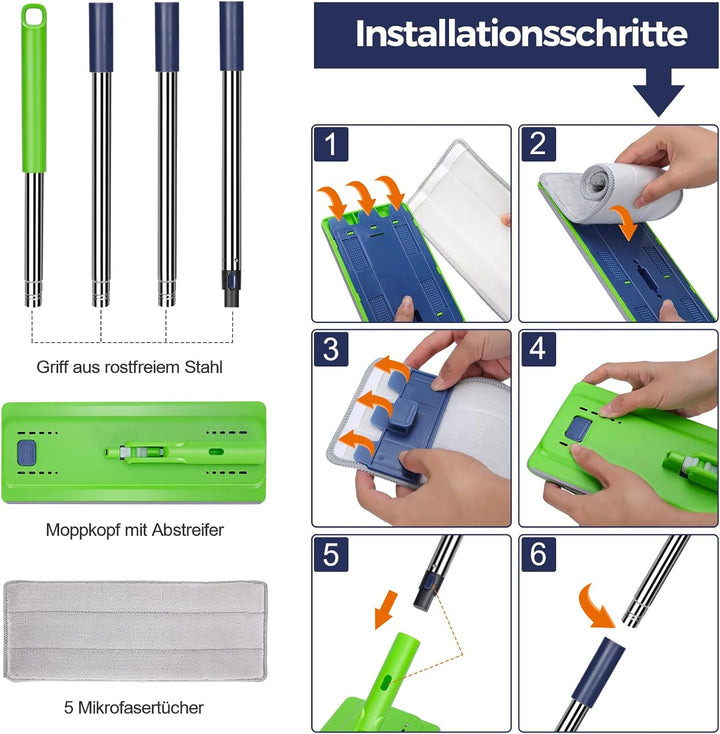 Griff aus rostfreiem Stahl

Moppkopf mit Abstreifer

5 Mikrofasertücher

Installationsschritte

1

2

3

4

5

6