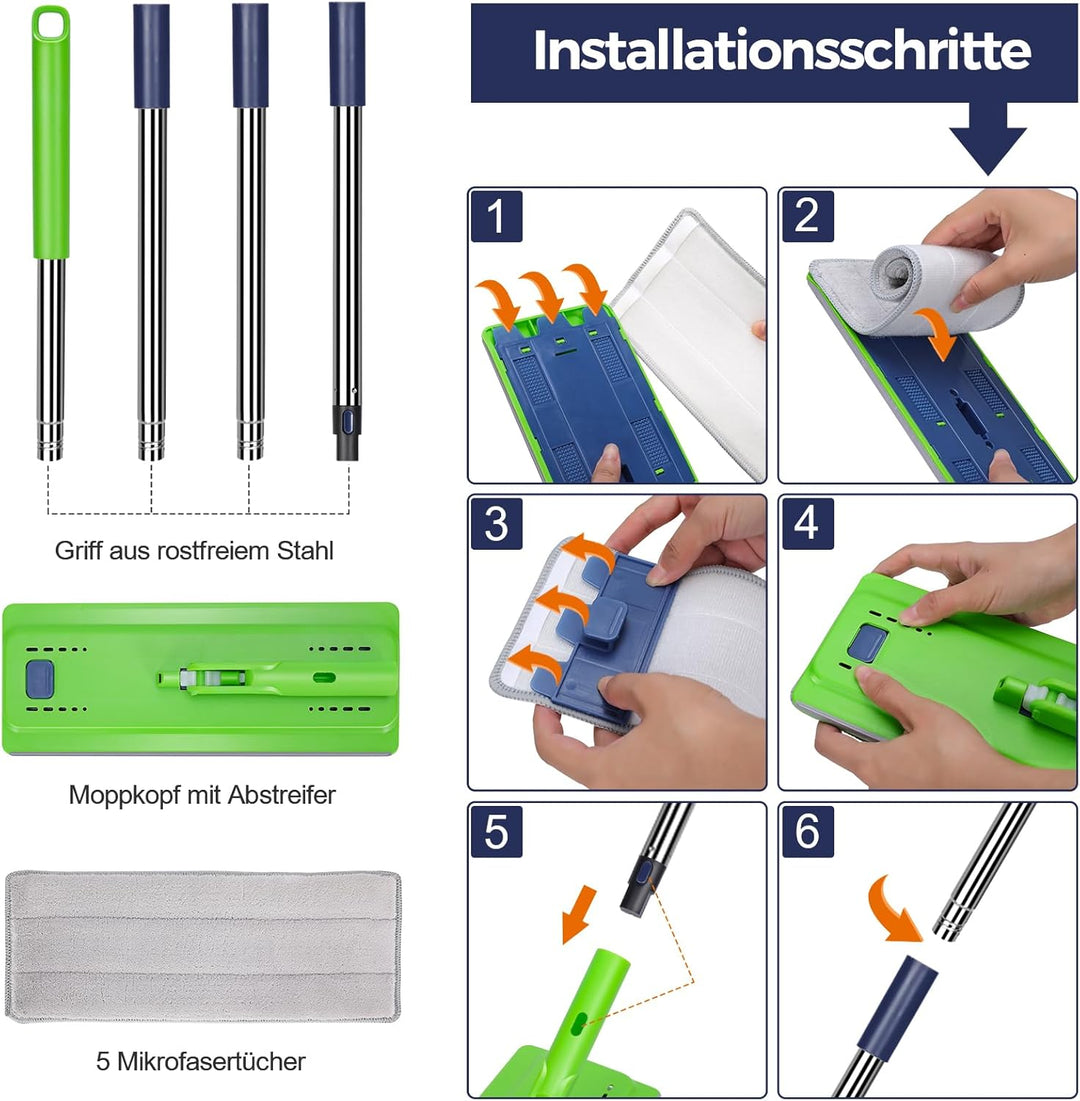 Griff aus rostfreiem Stahl

Moppkopf mit Abstreifer

5 Mikrofasertücher

Installationsschritte

1

2

3

4

5

6