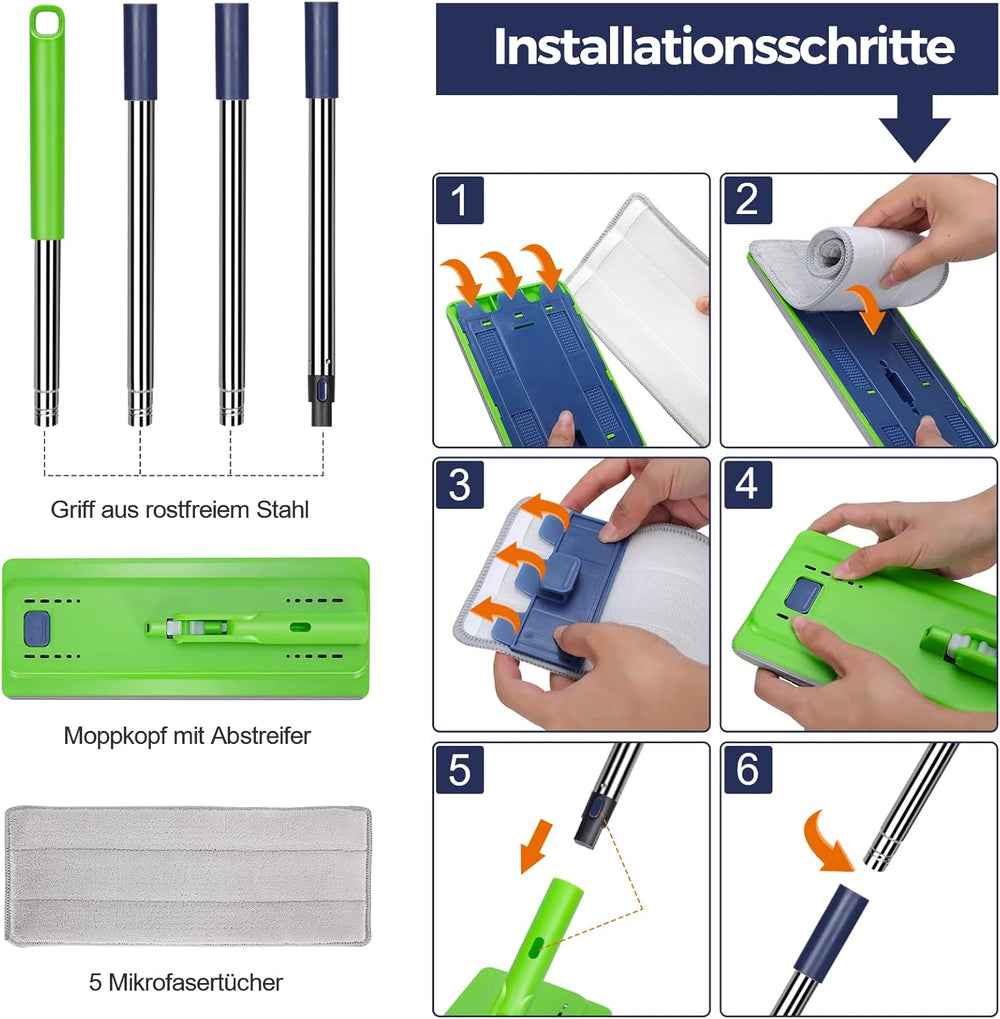 Griff aus rostfreiem Stahl

Moppkopf mit Abstreifer

5 Mikrofasertücher

Installationsschritte

1

2

3

4

5

6