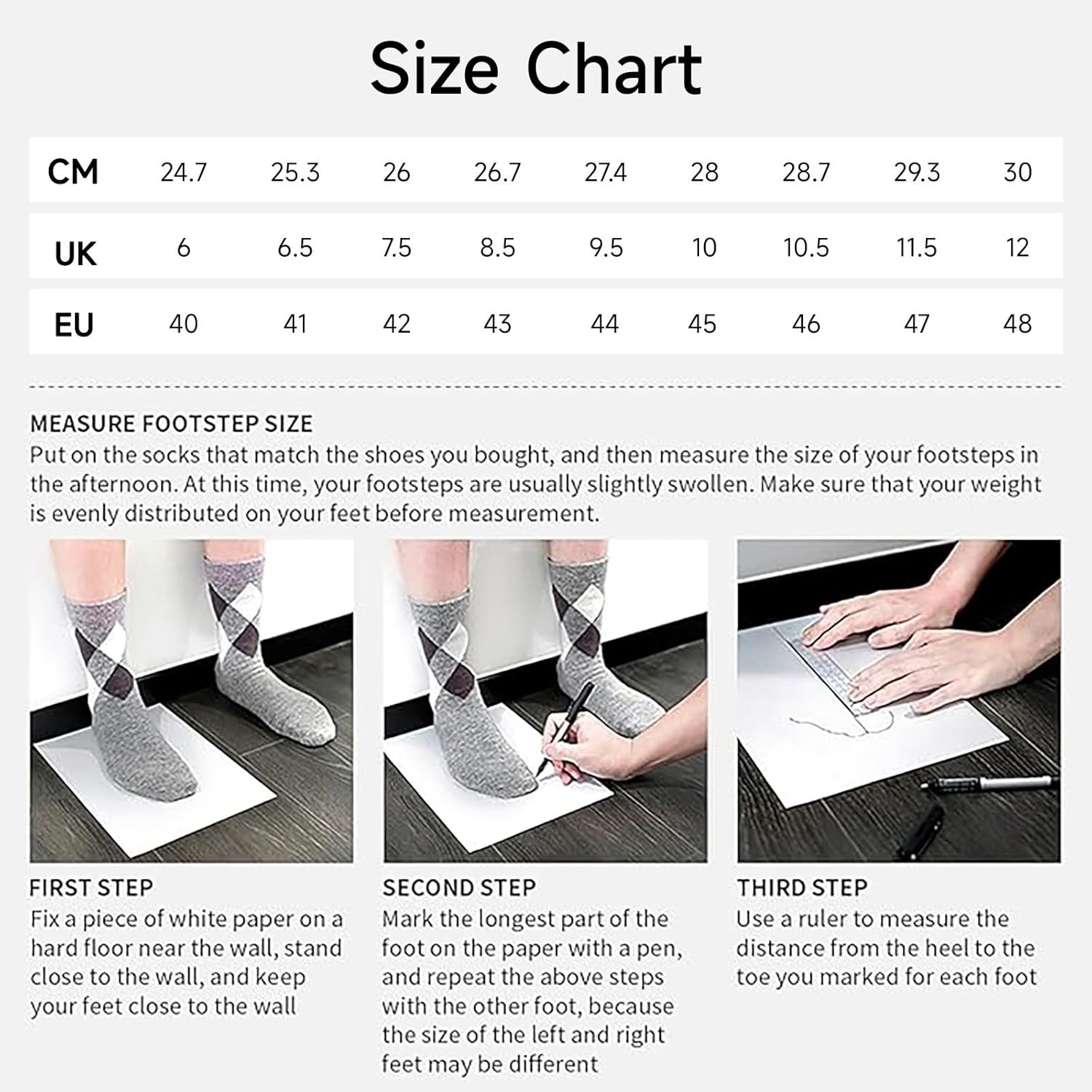 Size Chart

| CM | 24.7 | 25.3 | 26 | 26.7 | 27.4 | 28 | 28.7 | 29.3 | 30 |
|---|---|---|---|---|---|---|---|---|---|
| UK | 6 | 6.5 | 7.5 | 8.5 | 9.5 | 10 | 10.5 | 11.5 | 12 |
| EU | 40 | 41 | 42 | 43 | 44 | 45 | 46 | 47 | 48 |

MEASURE FOOTSTEP SIZE
Put on the socks that match the shoes you bought, and then measure the size of your footsteps in the afternoon. At this time, your footsteps are usually slightly swollen. Make sure that your weight is evenly distributed on your feet before measurement.

FIRST STEP
Fix a piece of white paper on a hard floor near the wall, stand close to the wall, and keep your feet close to the wall

SECOND STEP
Mark the longest part of the foot on the paper with a pen, and repeat the above steps with the other foot, because the size of the left and right feet may be different

THIRD STEP
Use a ruler to measure the distance from the heel to the toe you marked for each foot