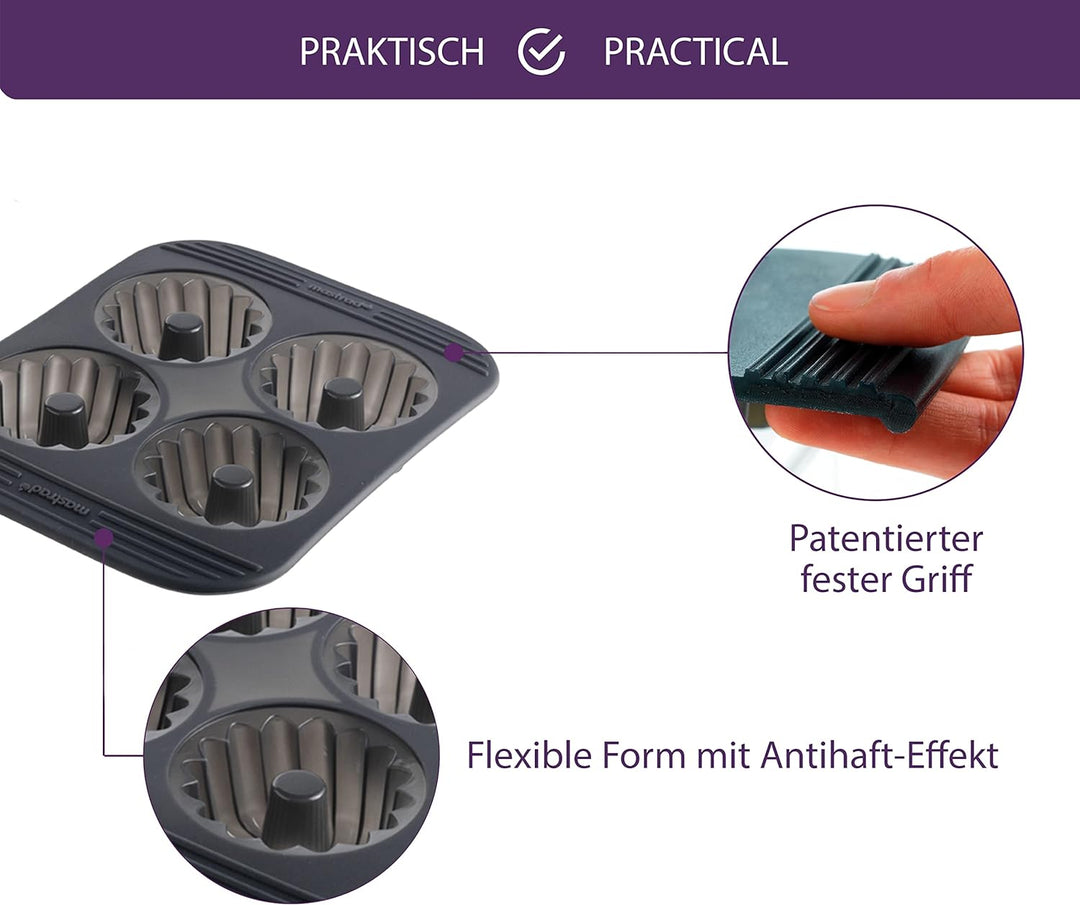 PRAKTISCH PRACTICAL

mastrad

mastrad

Patentierter fester Griff

Flexible Form mit Antihaft-Effekt