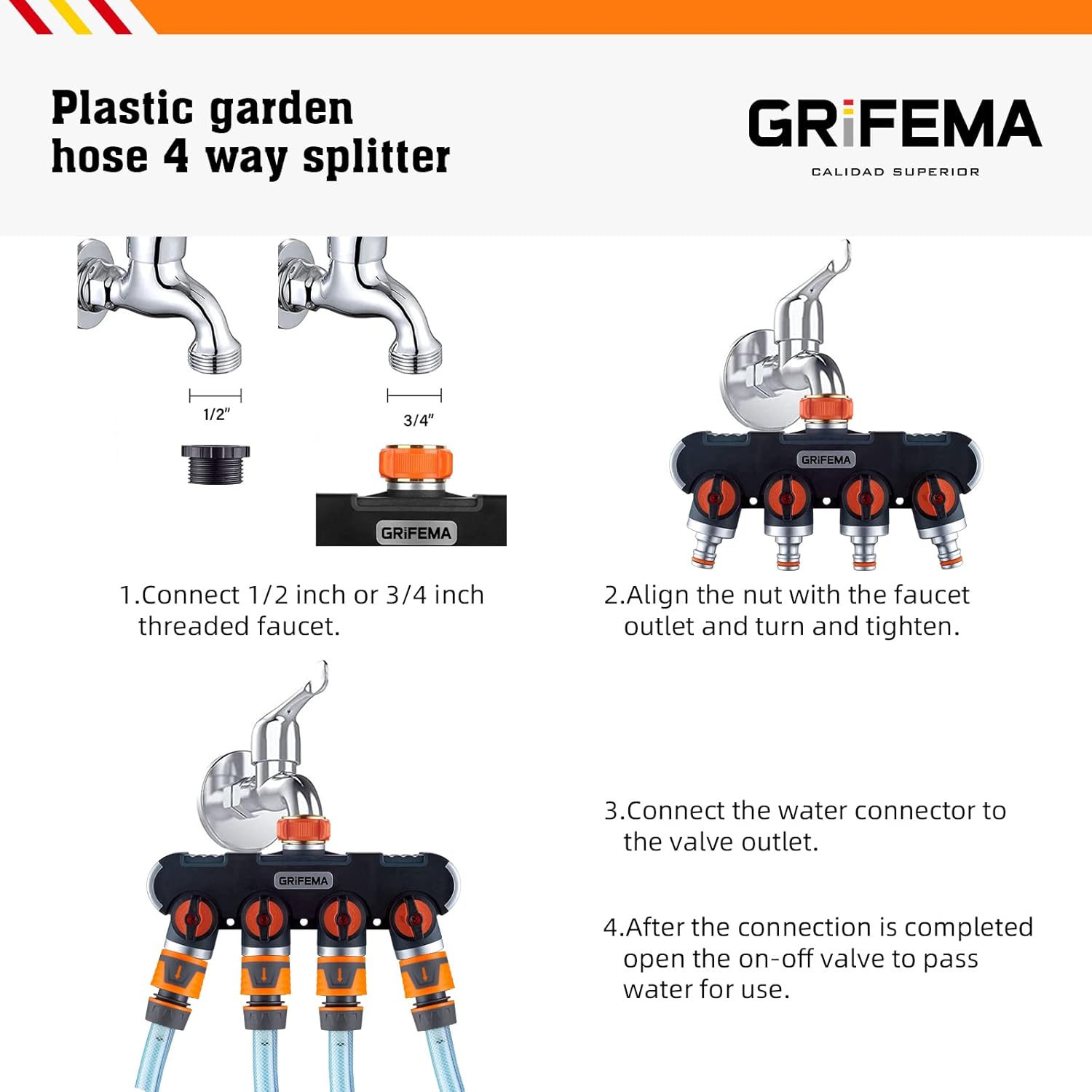 Plastic garden hose 4 way splitter

GRiFEMA
CALIDAD SUPERIOR

1/2"

3/4"

GRiFEMA

GRiFEMA

1.Connect 1/2 inch or 3/4 inch threaded faucet.

2.Align the nut with the faucet outlet and turn and tighten.

GRiFEMA

3.Connect the water connector to the valve outlet.

4.After the connection is completed open the on-off valve to pass water for use.