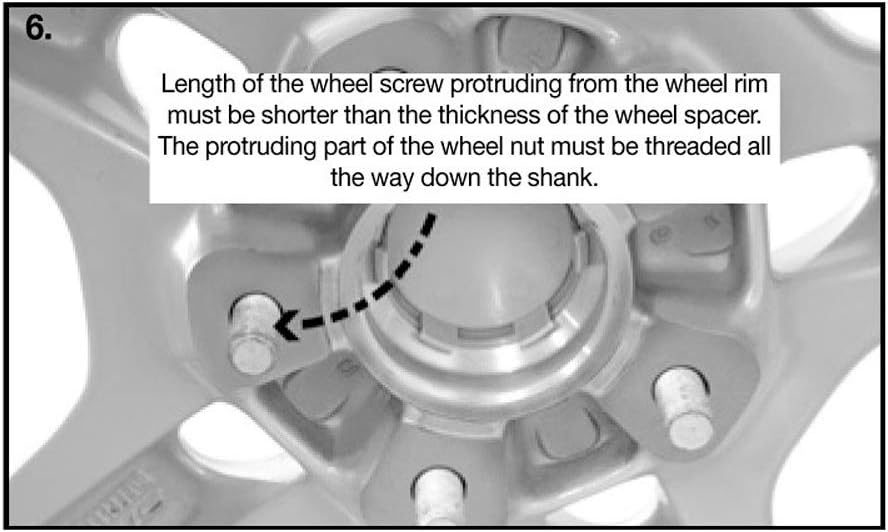 6.

Length of the wheel screw protruding from the wheel rim must be shorter than the thickness of the wheel spacer. The protruding part of the wheel nut must be threaded all the way down the shank.