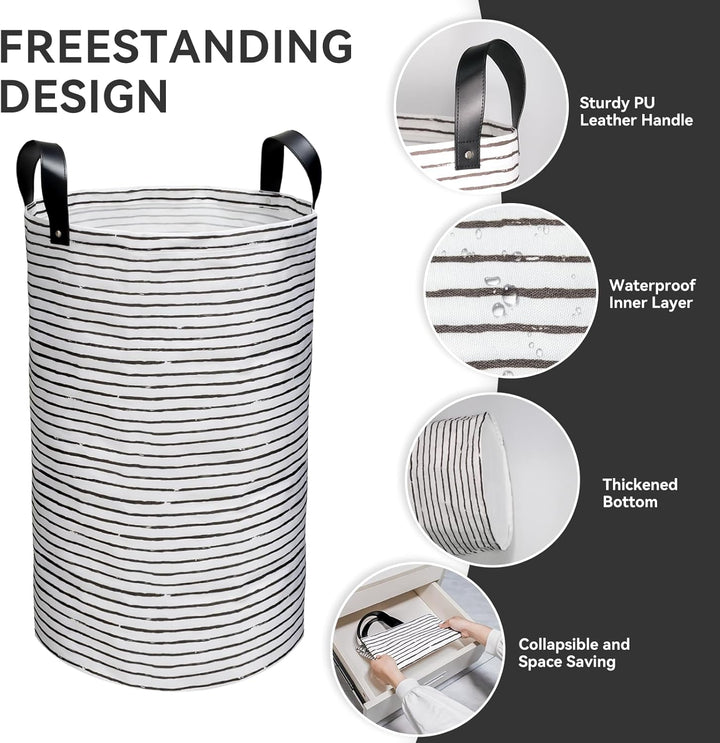 FREESTANDING DESIGN

Sturdy PU Leather Handle

Waterproof Inner Layer

Thickened Bottom

Collapsible and Space Saving