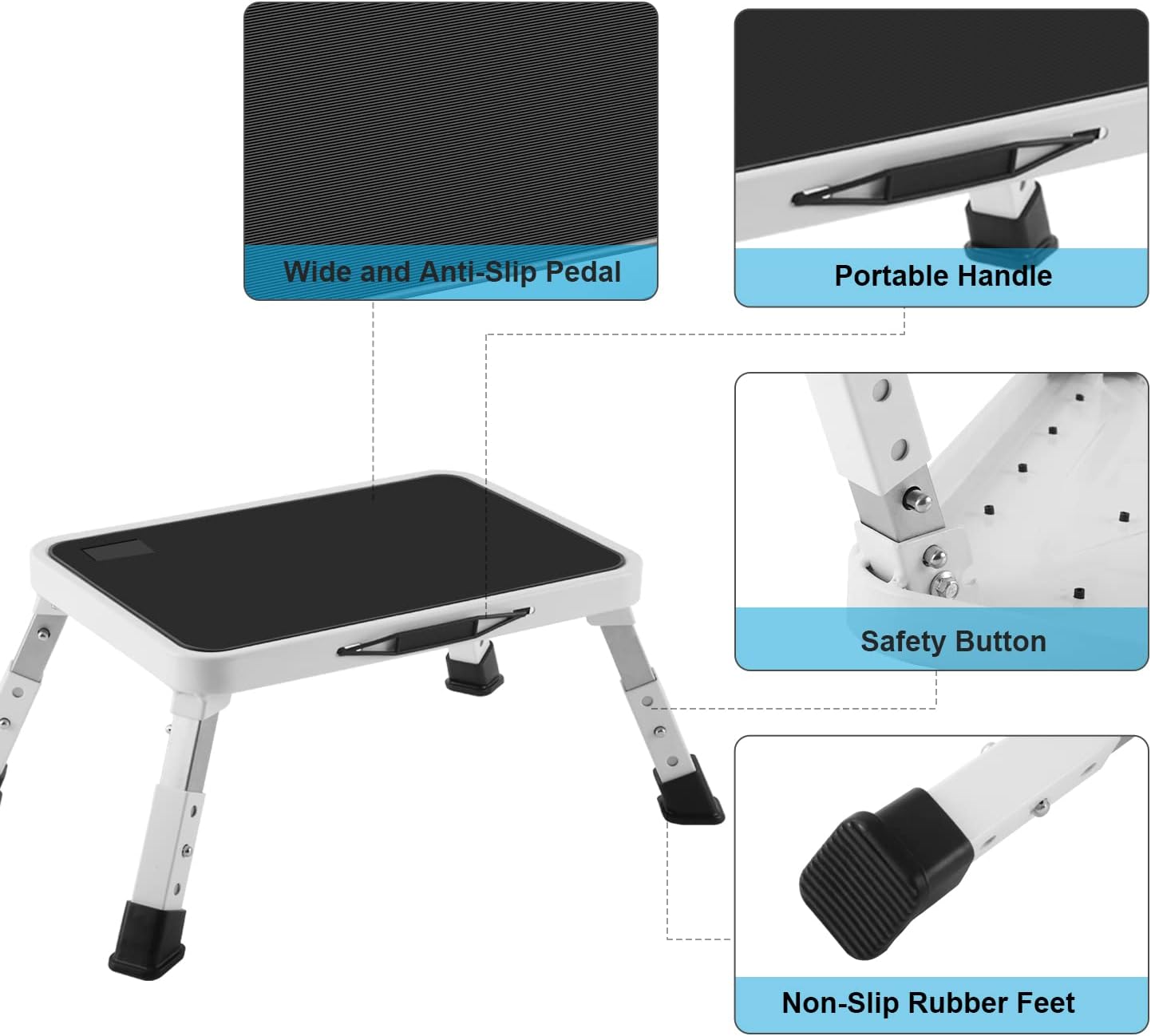 Wide and Anti-Slip Pedal

Portable Handle

Safety Button

Non-Slip Rubber Feet