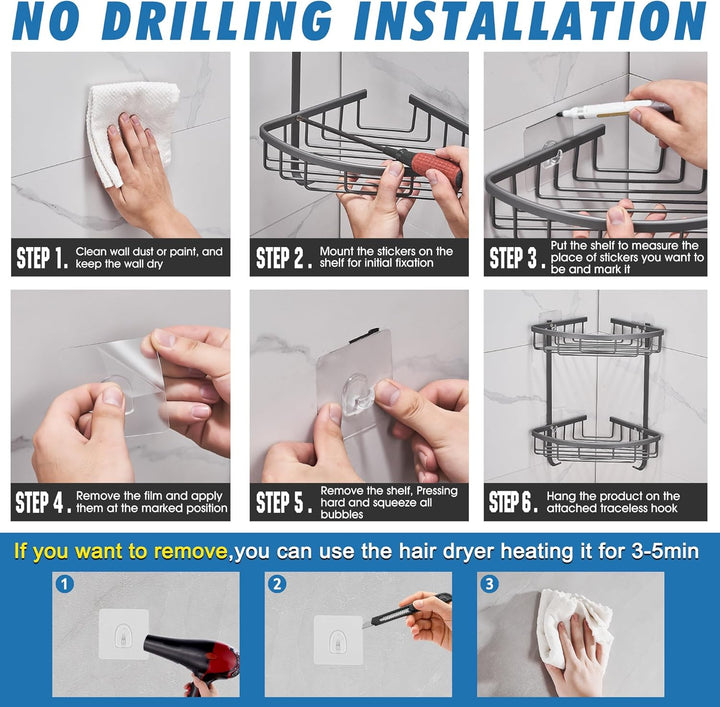 NO DRILLING INSTALLATION

STEP 1. Clean wall dust or paint, and keep the wall dry

STEP 2. Mount the stickers on the shelf for initial fixation

STEP 3. Put the shelf to measure the place of stickers you want to be and mark it

STEP 4. Remove the film and apply them at the marked position

STEP 5. Remove the shelf, Pressing hard and squeeze all bubbles

STEP 6. Hang the product on the attached traceless hook

If you want to remove,you can use the hair dryer heating it for 3-5min

1

2

3