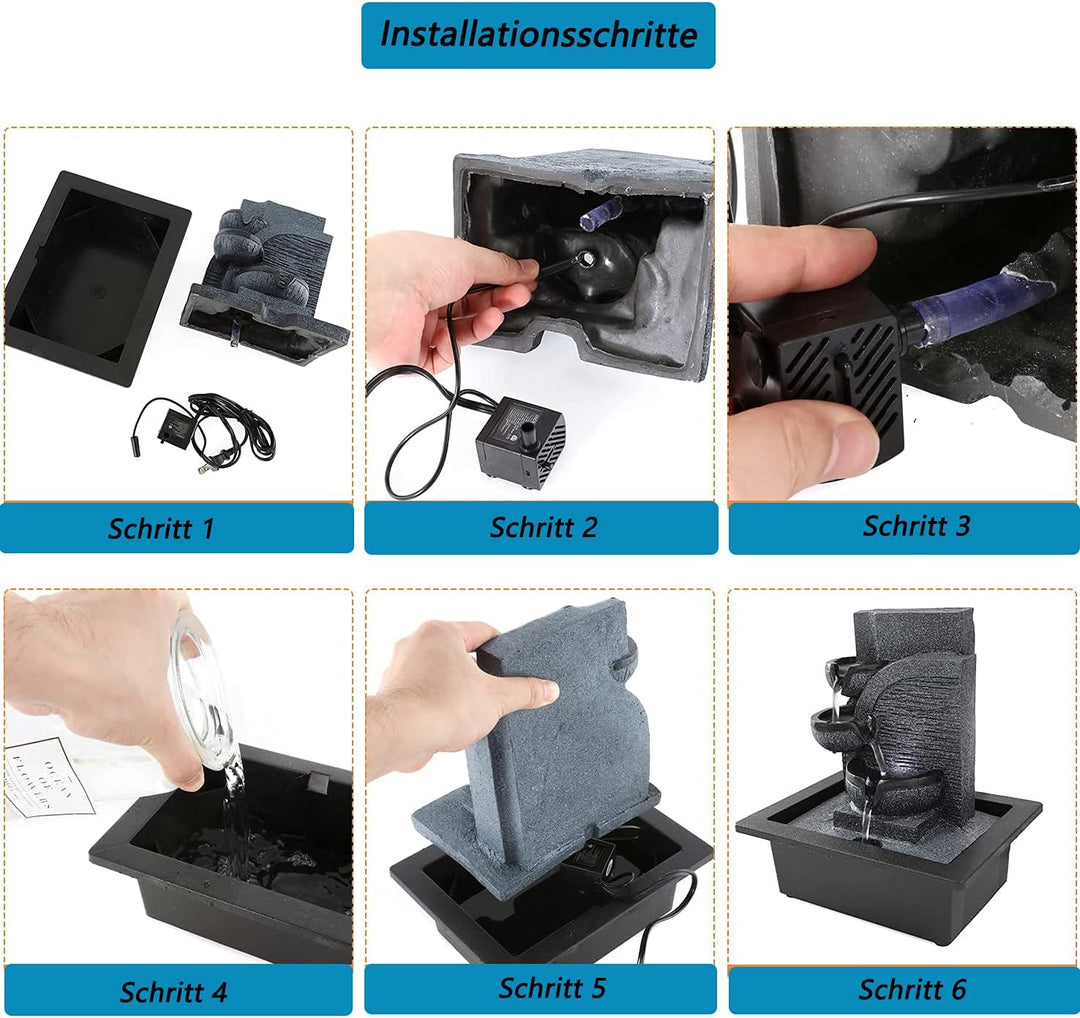 Installationsschritte

Schritt 1

Schritt 2

Schritt 3

Schritt 4

Schritt 5

Schritt 6