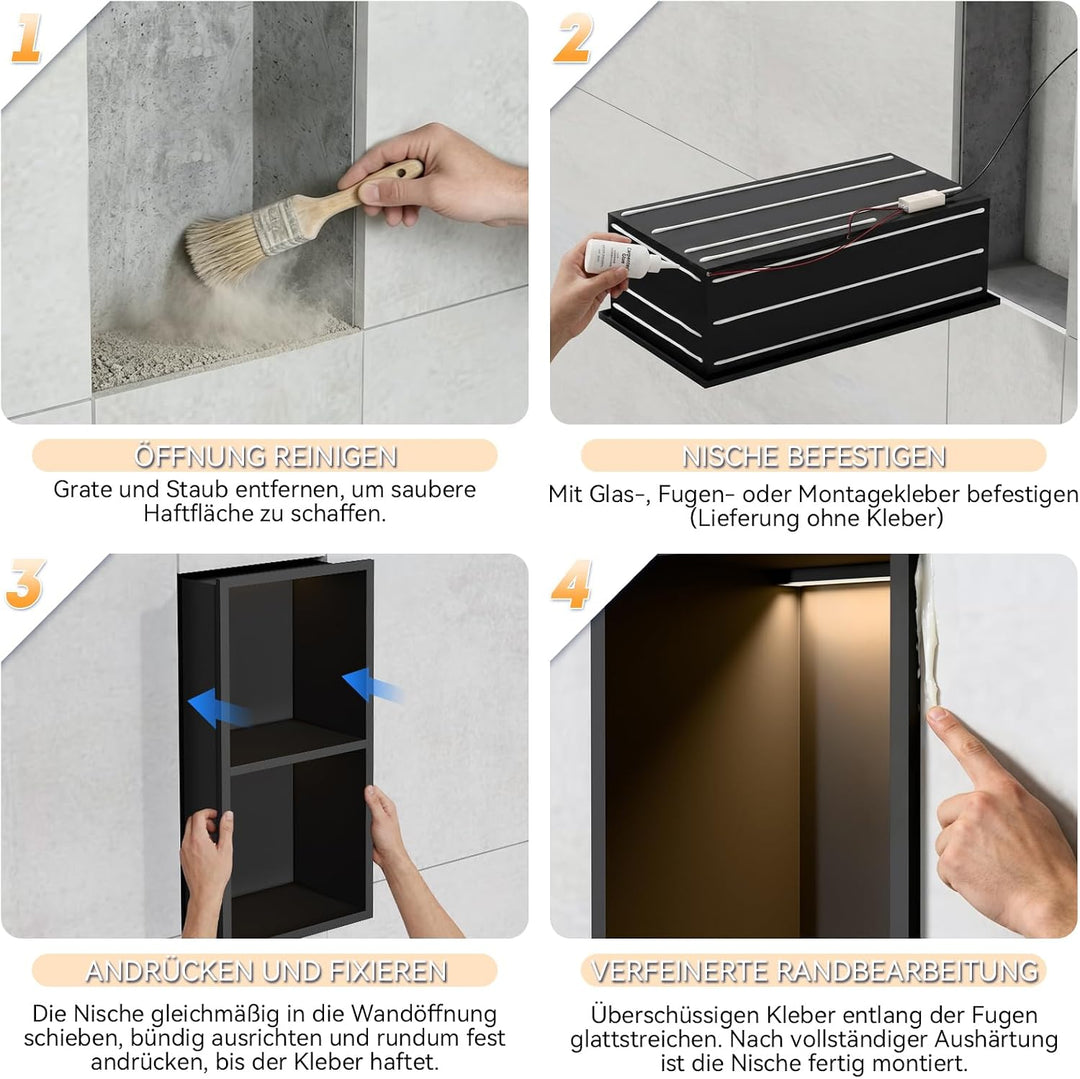 1

ÖFFNUNG REINIGEN

Grate und Staub entfernen, um saubere Haftfläche zu schaffen.

2

NISCHE BEFESTIGEN

Mit Glas-, Fugen- oder Montagekleber befestigen (Lieferung ohne Kleber)

3

ANDRÜCKEN UND FIXIEREN

Die Nische gleichmäßig in die Wandöffnung schieben, bündig ausrichten und rundum fest andrücken, bis der Kleber haftet.

4

VERFEINERTE RANDBEARBEITUNG

Überschüssigen Kleber entlang der Fugen glattstreichen. Nach vollständiger Aushärtung ist die Nische fertig montiert.