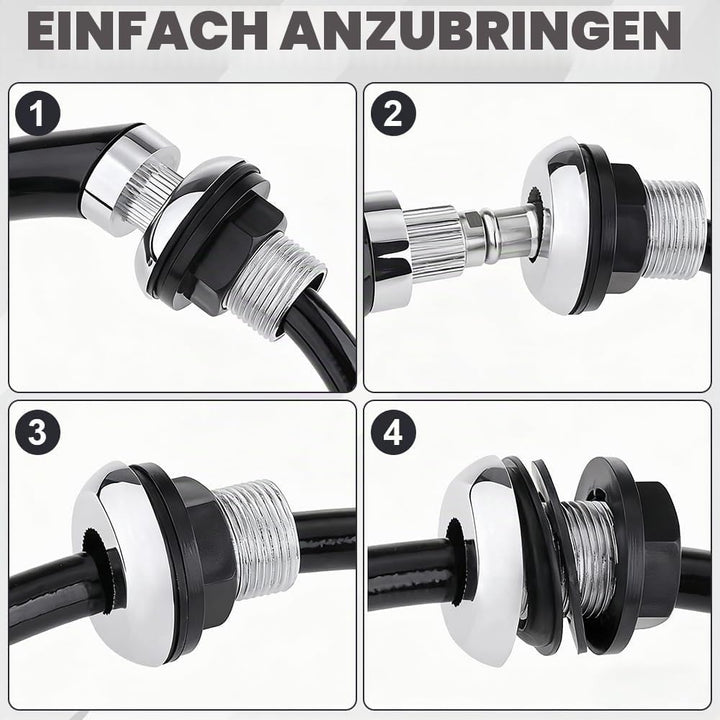 EINFACH ANZUBRINGEN

1

2

3

4