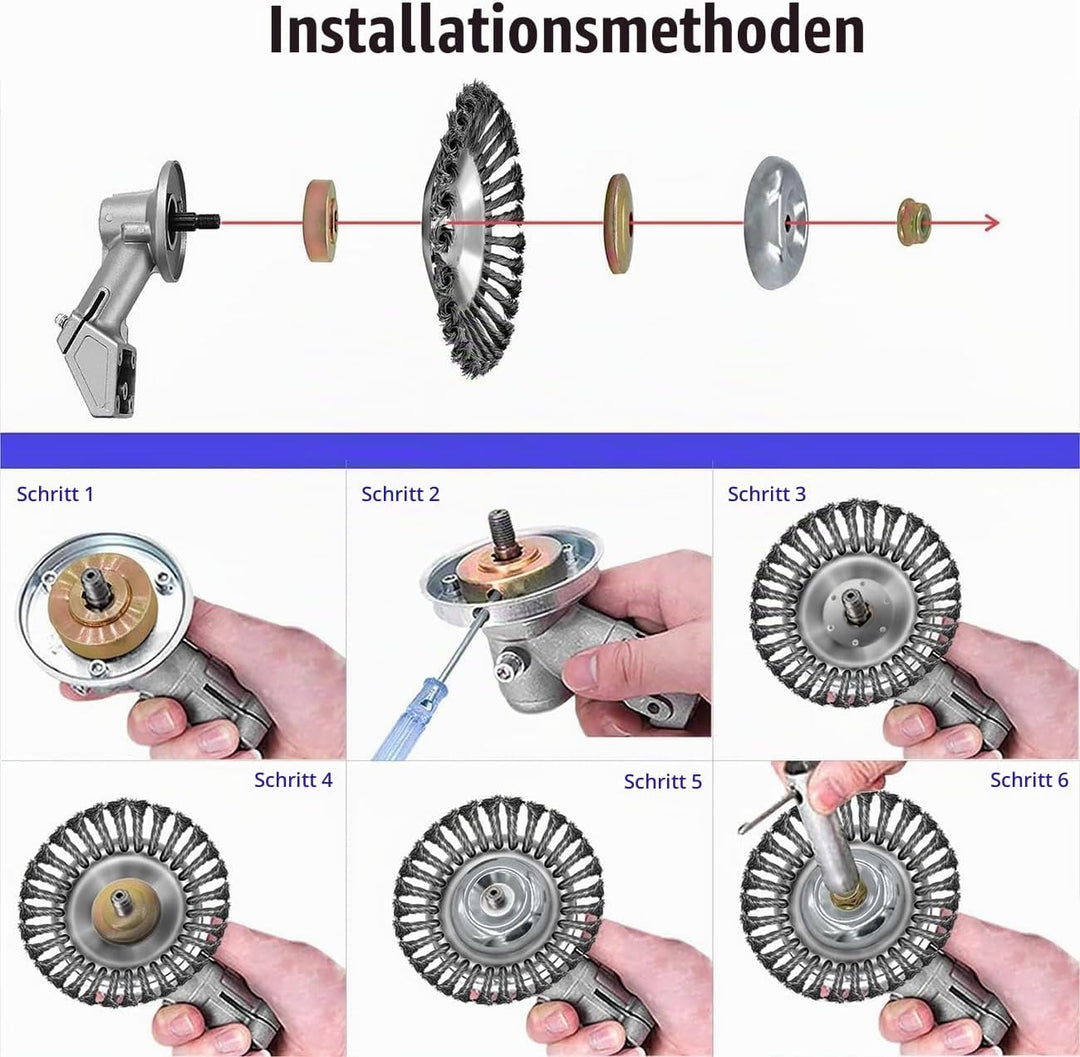 Installationsmethoden

Schritt 1

Schritt 2

Schritt 3

Schritt 4

Schritt 5

Schritt 6