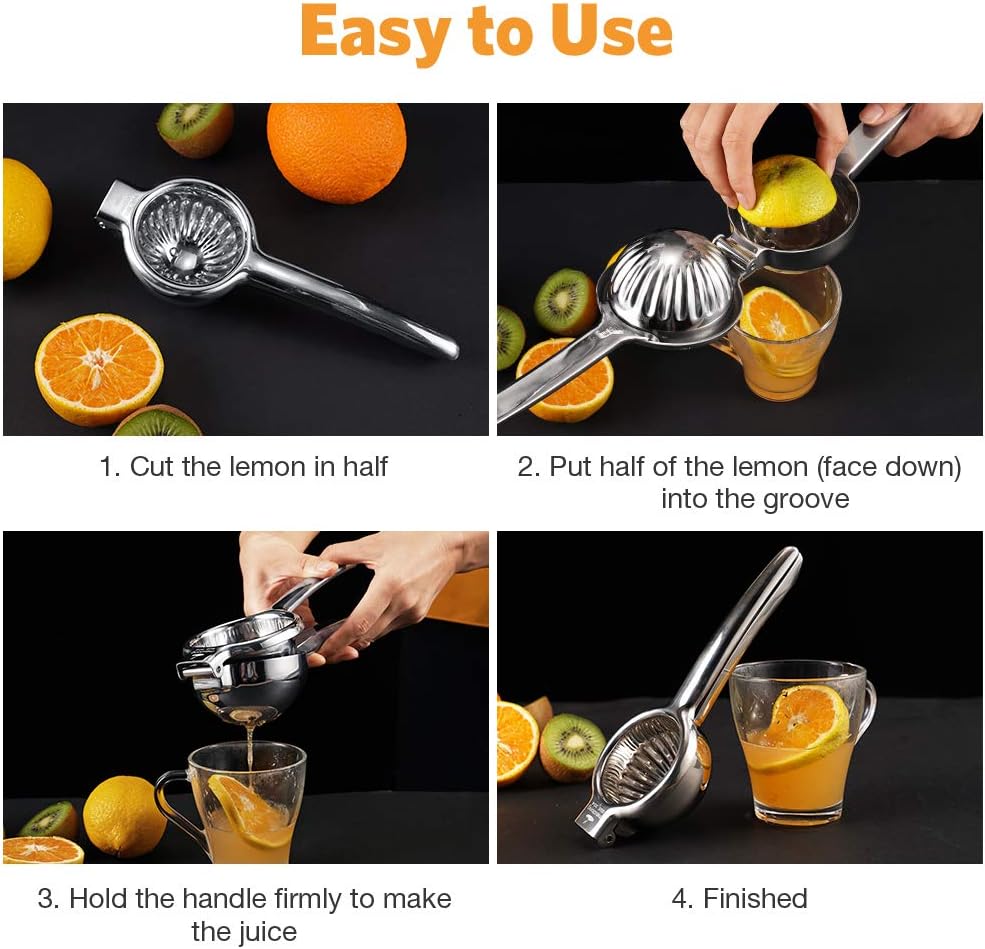 Easy to Use

1. Cut the lemon in half

2. Put half of the lemon (face down) into the groove

3. Hold the handle firmly to make the juice

4. Finished