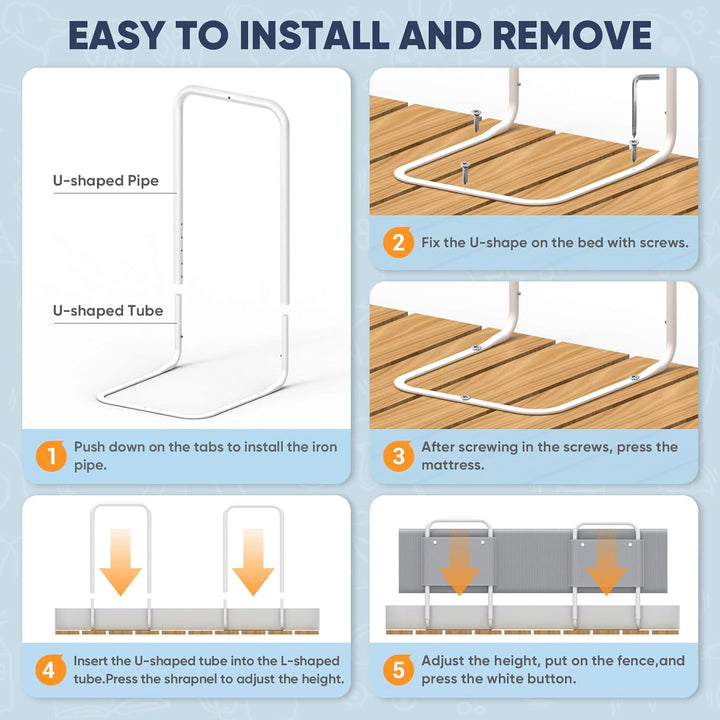 EASY TO INSTALL AND REMOVE

U-shaped Pipe

U-shaped Tube

1 Push down on the tabs to install the iron pipe.

2 Fix the U-shape on the bed with screws.

3 After screwing in the screws, press the mattress.

4 Insert the U-shaped tube into the L-shaped tube.Press the shrapnel to adjust the height.

5 Adjust the height, put on the fence,and press the white button.