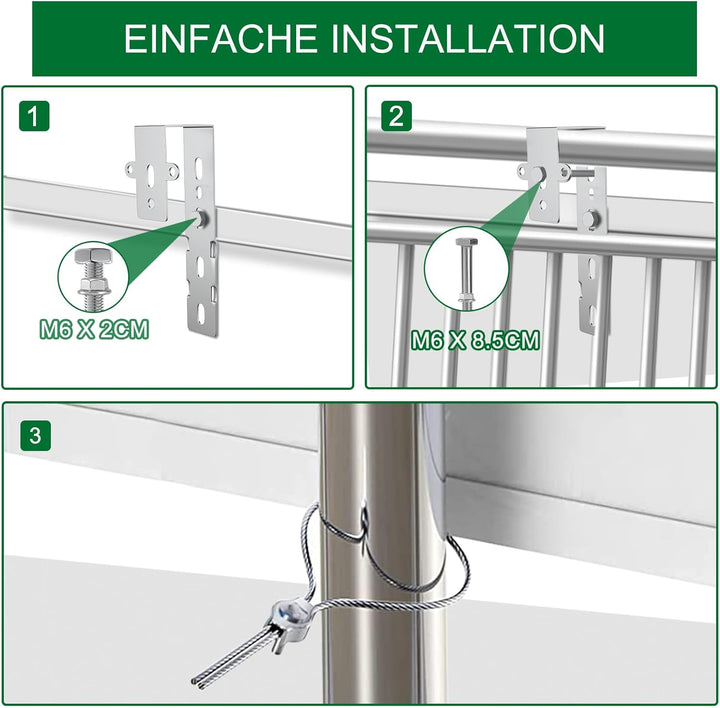 EINFACHE INSTALLATION

1

M6 X 2CM

2

M6 X 8.5CM

3