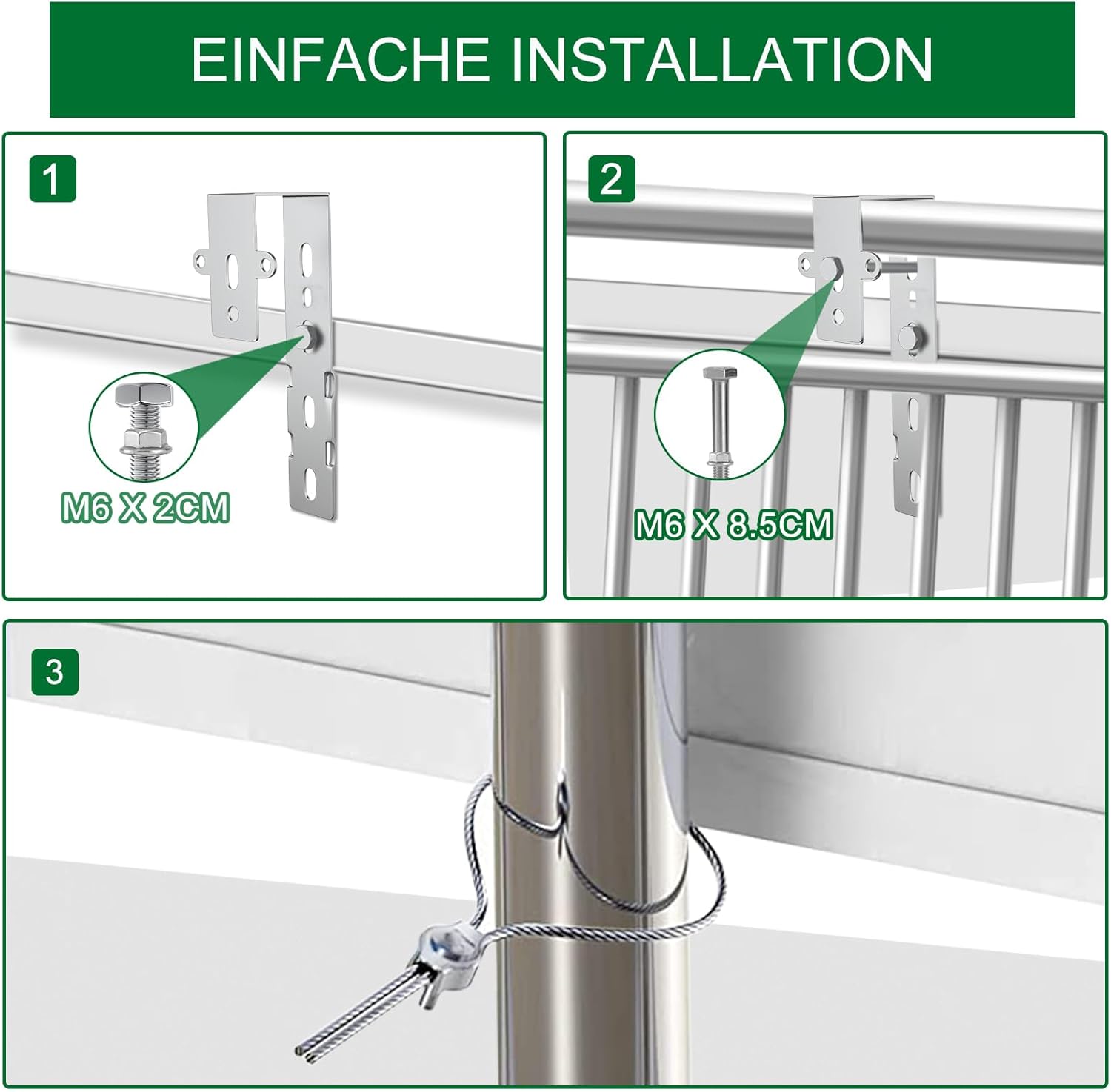 EINFACHE INSTALLATION

1

M6 X 2CM

2

M6 X 8.5CM

3