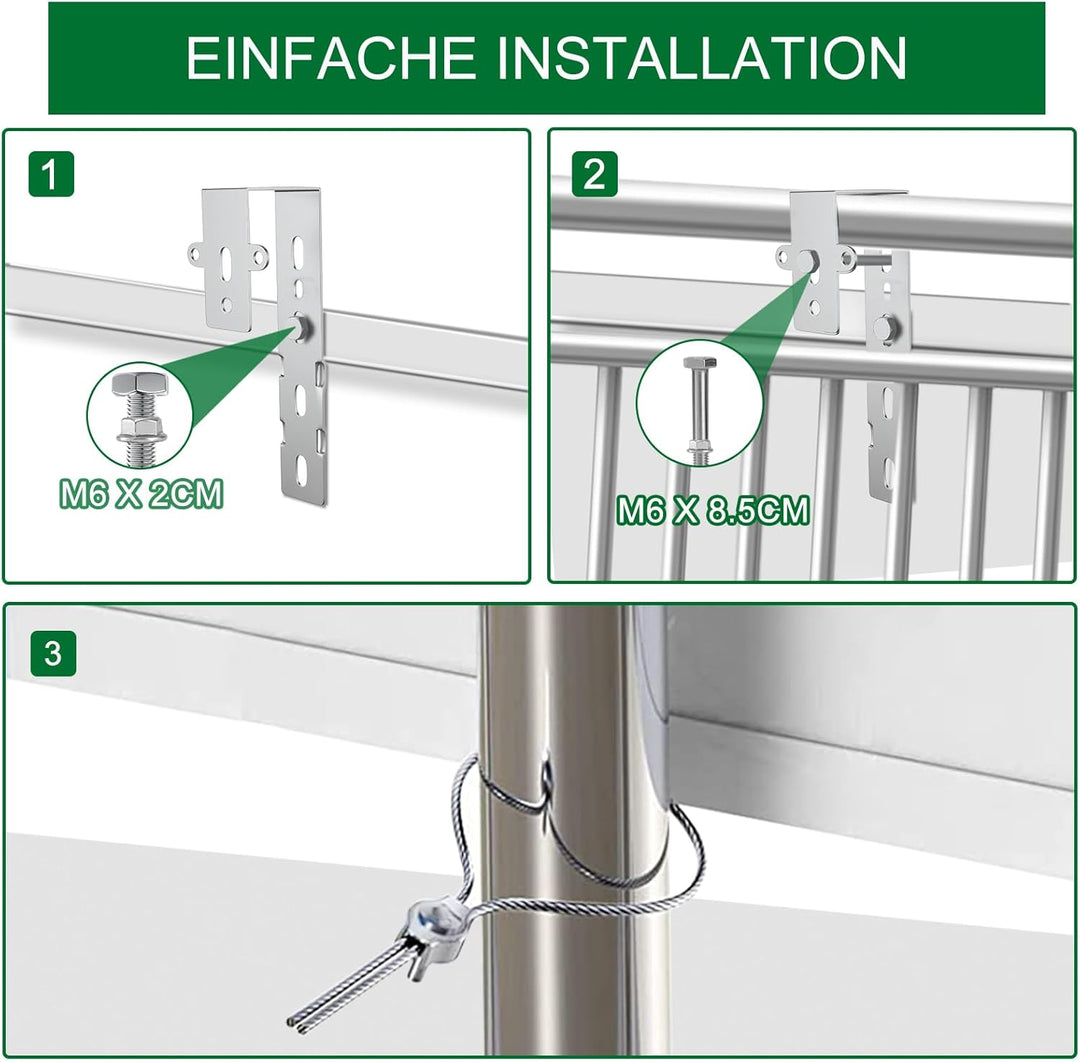 EINFACHE INSTALLATION

1

M6 X 2CM

2

M6 X 8.5CM

3