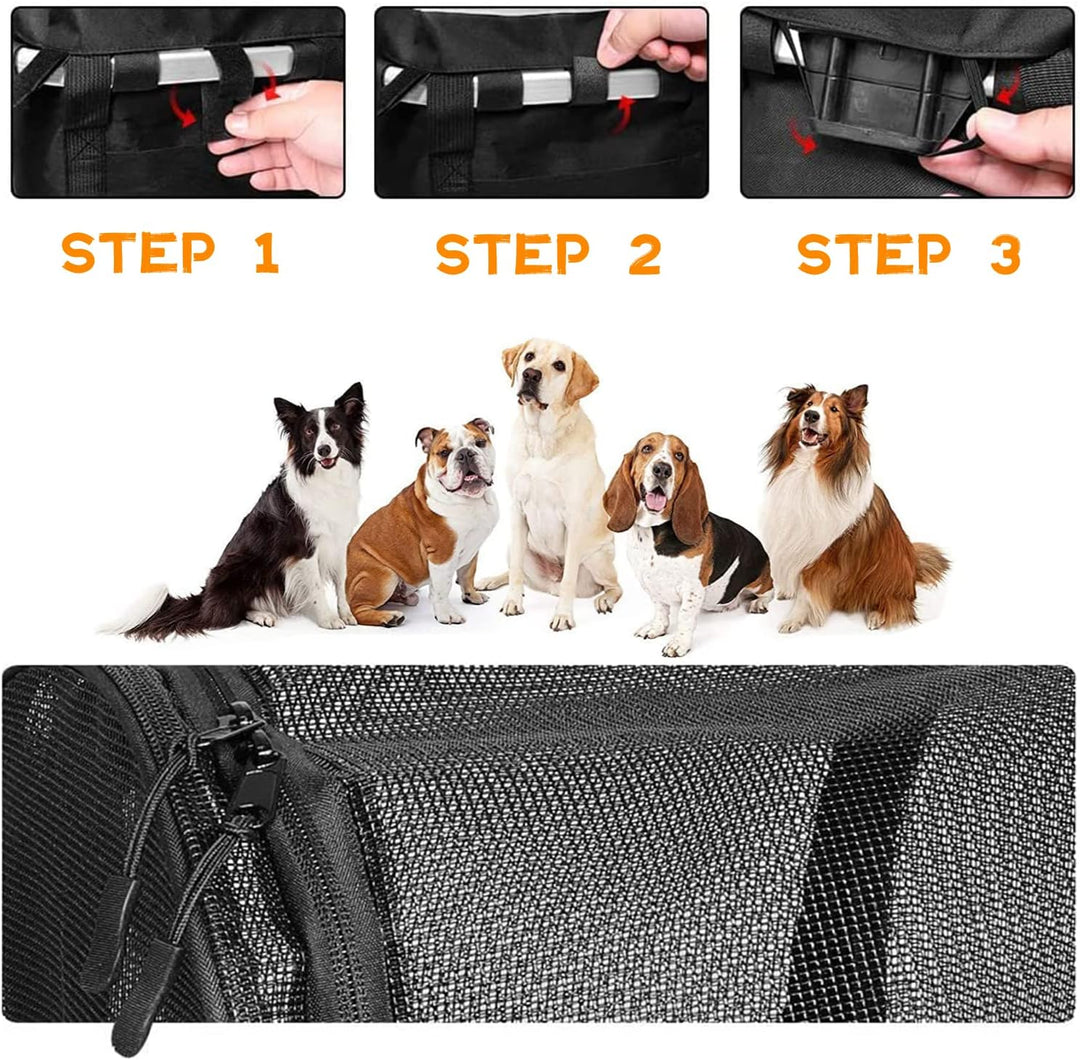 STEP 1

STEP 2

STEP 3