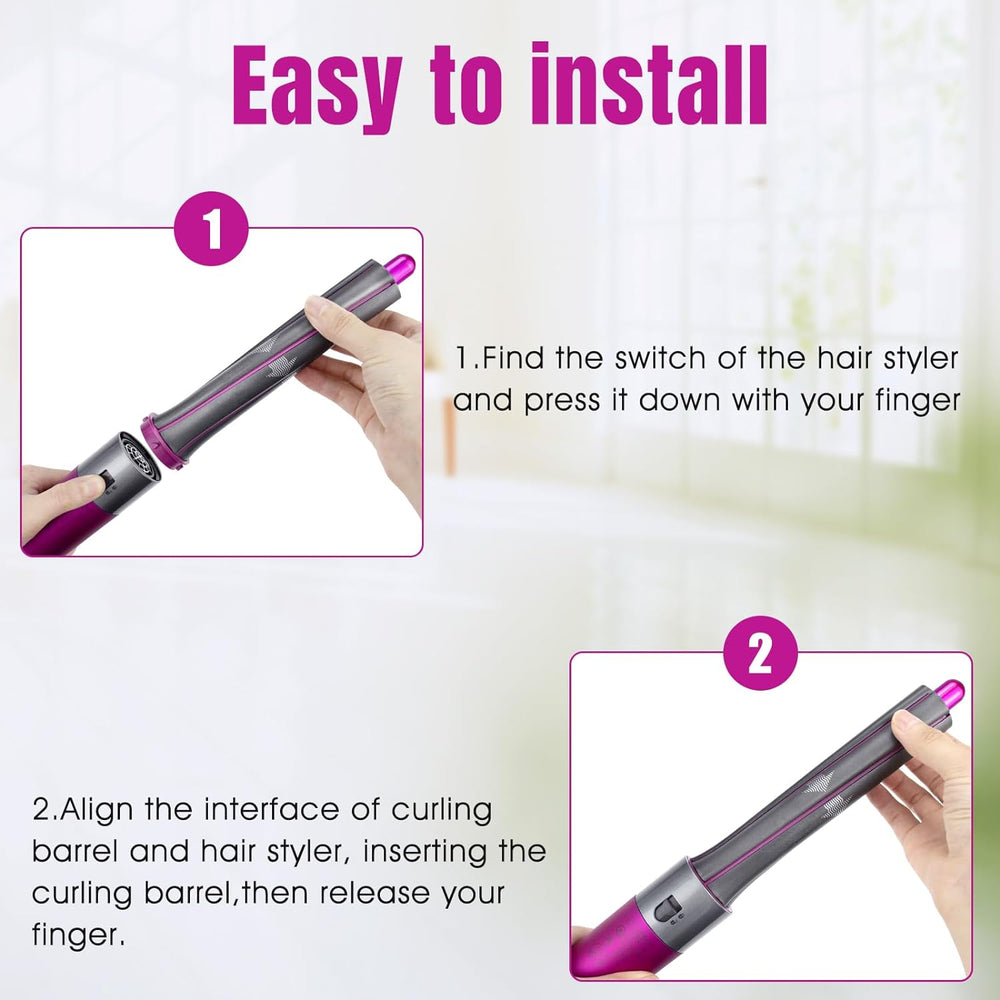 Easy to install

1

1.Find the switch of the hair styler and press it down with your finger

2

2.Align the interface of curling barrel and hair styler, inserting the curling barrel,then release your finger.