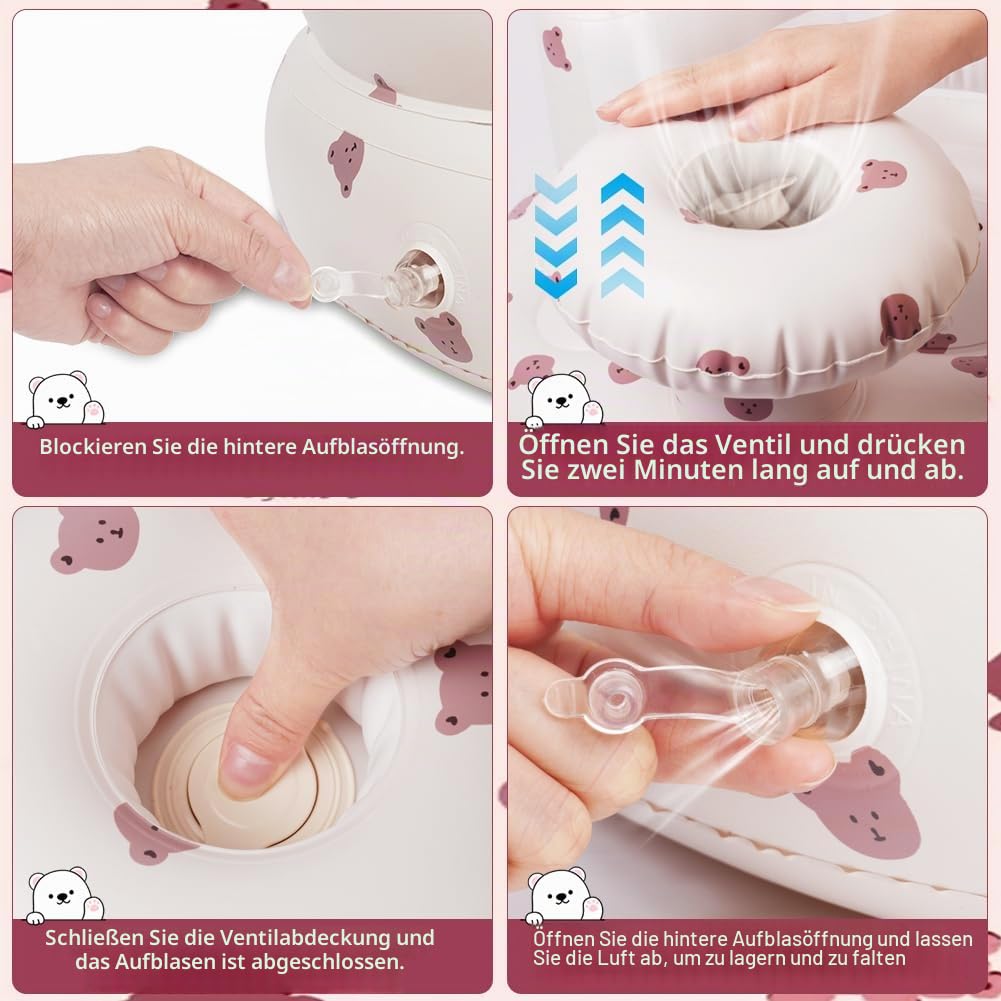 Blockieren Sie die hintere Aufblasöffnung.

Öffnen Sie das Ventil und drücken Sie zwei Minuten lang auf und ab.

Schließen Sie die Ventilabdeckung und das Aufblasen ist abgeschlossen.

Öffnen Sie die hintere Aufblasöffnung und lassen Sie die Luft ab, um zu lagern und zu falten