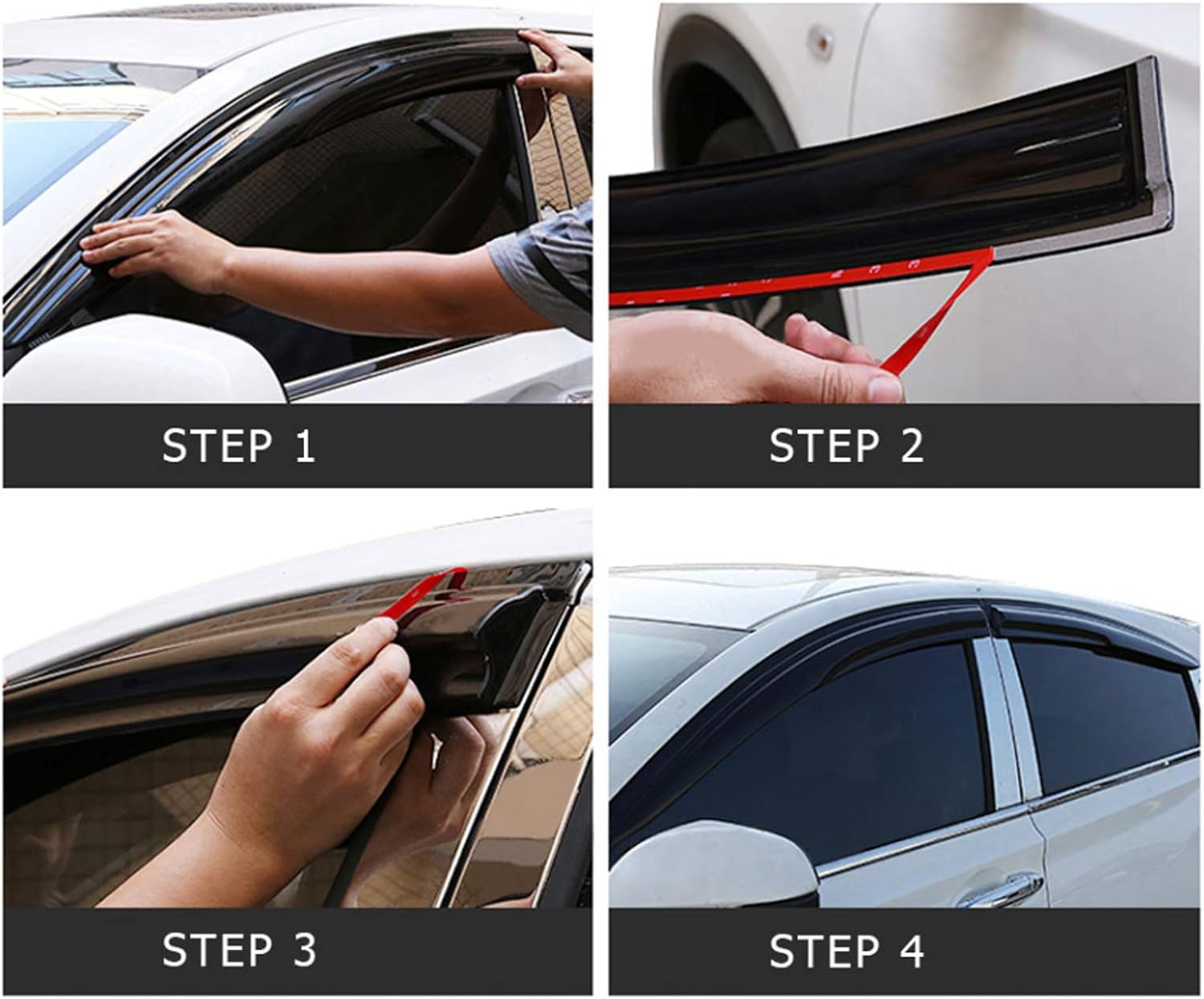 STEP 1

STEP 2

STEP 3

STEP 4