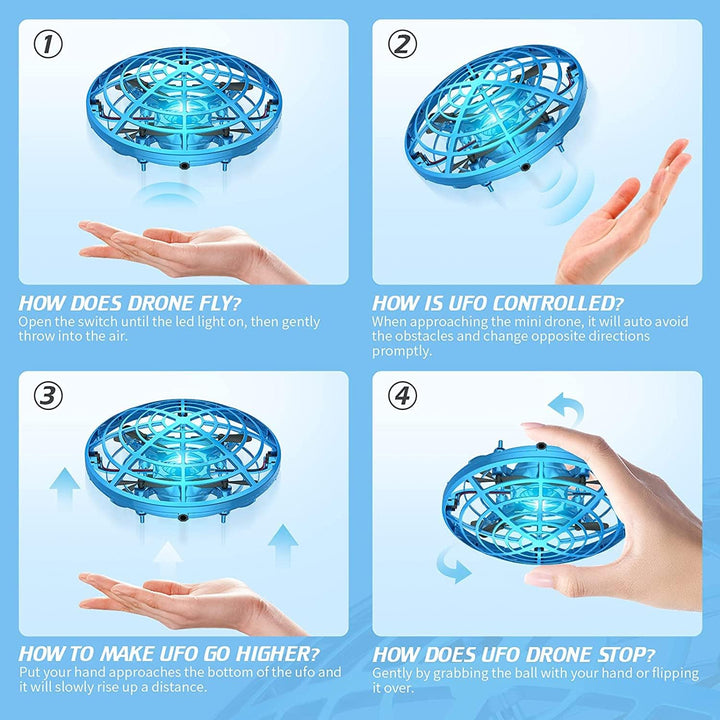 ①

HOW DOES DRONE FLY?
Open the switch until the led light on, then gently throw into the air.

②

HOW IS UFO CONTROLLED?
When approaching the mini drone, it will auto avoid the obstacles and change opposite directions promptly.

③

HOW TO MAKE UFO GO HIGHER?
Put your hand approaches the bottom of the ufo and it will slowly rise up a distance.

④

HOW DOES UFO DRONE STOP?
Gently by grabbing the ball with your hand or flipping it over.