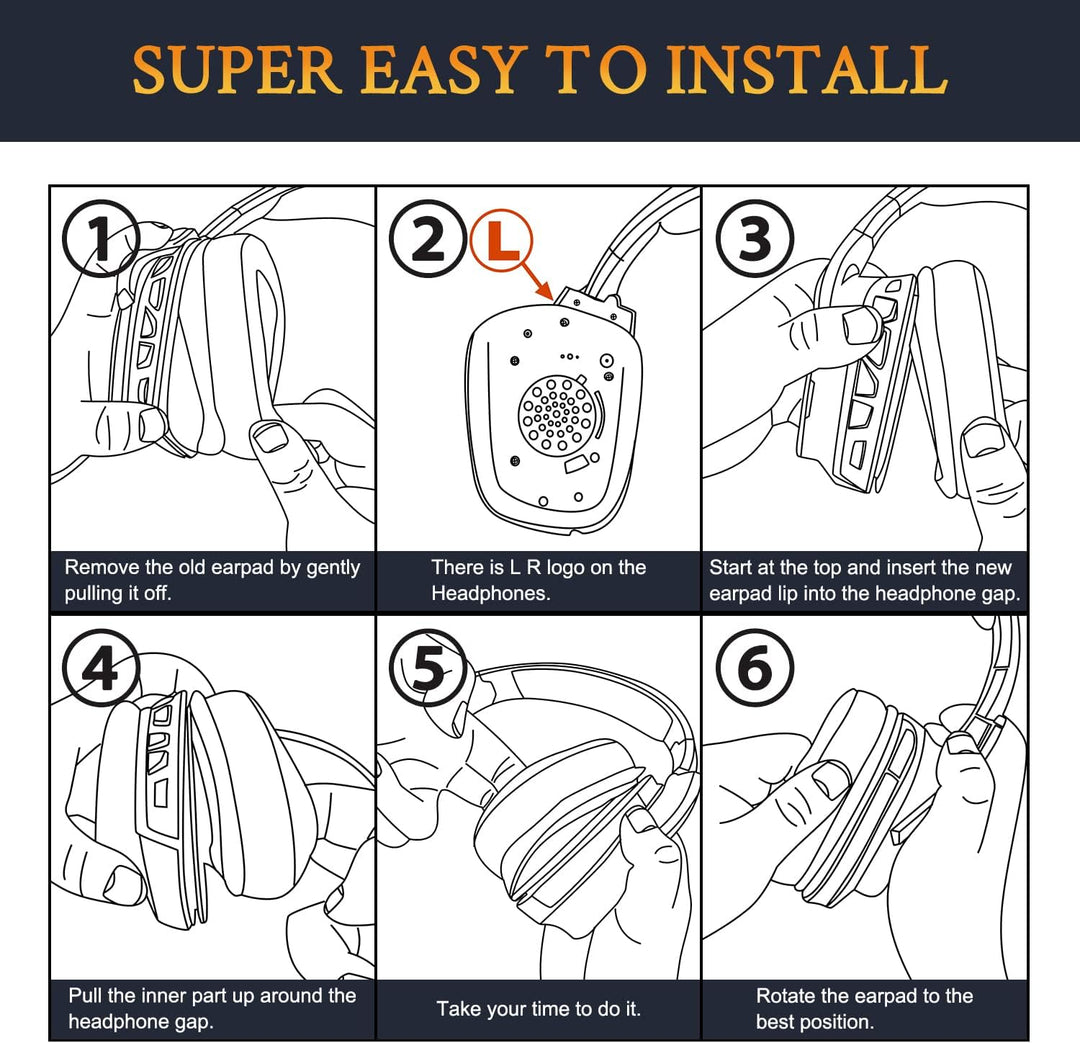 SUPER EASY TO INSTALL

1
Remove the old earpad by gently pulling it off.

2 L
There is L R logo on the Headphones.

3
Start at the top and insert the new earpad lip into the headphone gap.

4
Pull the inner part up around the headphone gap.

5
Take your time to do it.

6
Rotate the earpad to the best position.