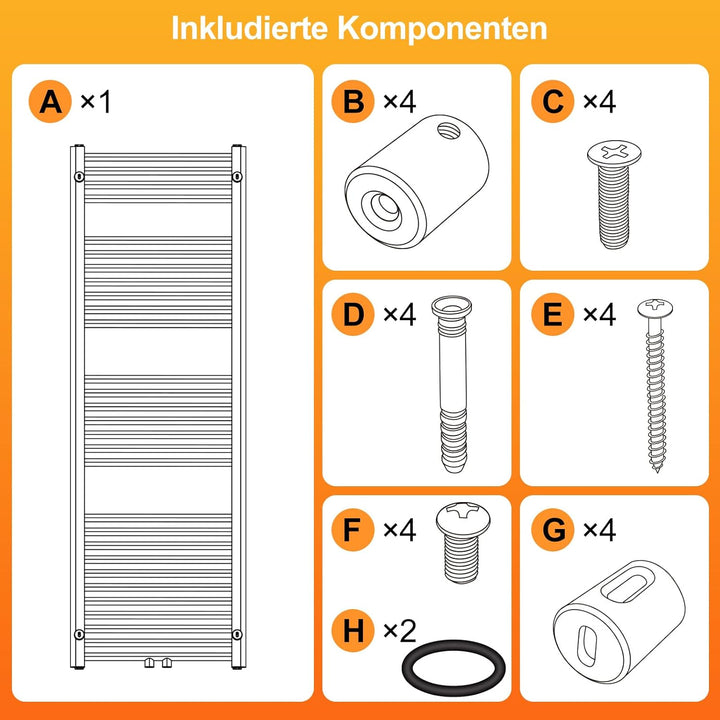 Inkludierte Komponenten

A ×1

B ×4

C ×4

D ×4

E ×4

F ×4

G ×4

H ×2