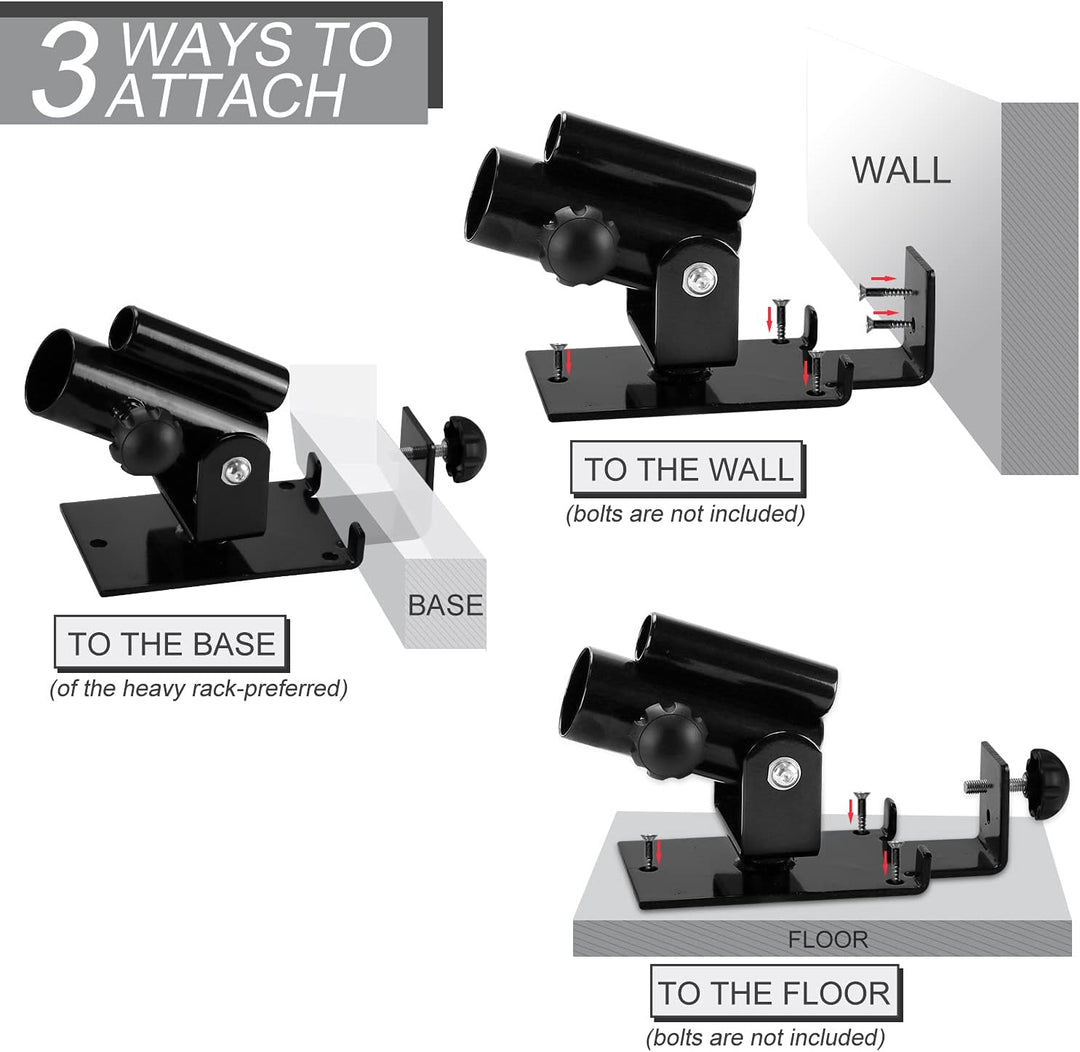 3 WAYS TO ATTACH

WALL

TO THE WALL
(bolts are not included)

BASE

TO THE BASE
(of the heavy rack-preferred)

FLOOR

TO THE FLOOR
(bolts are not included)