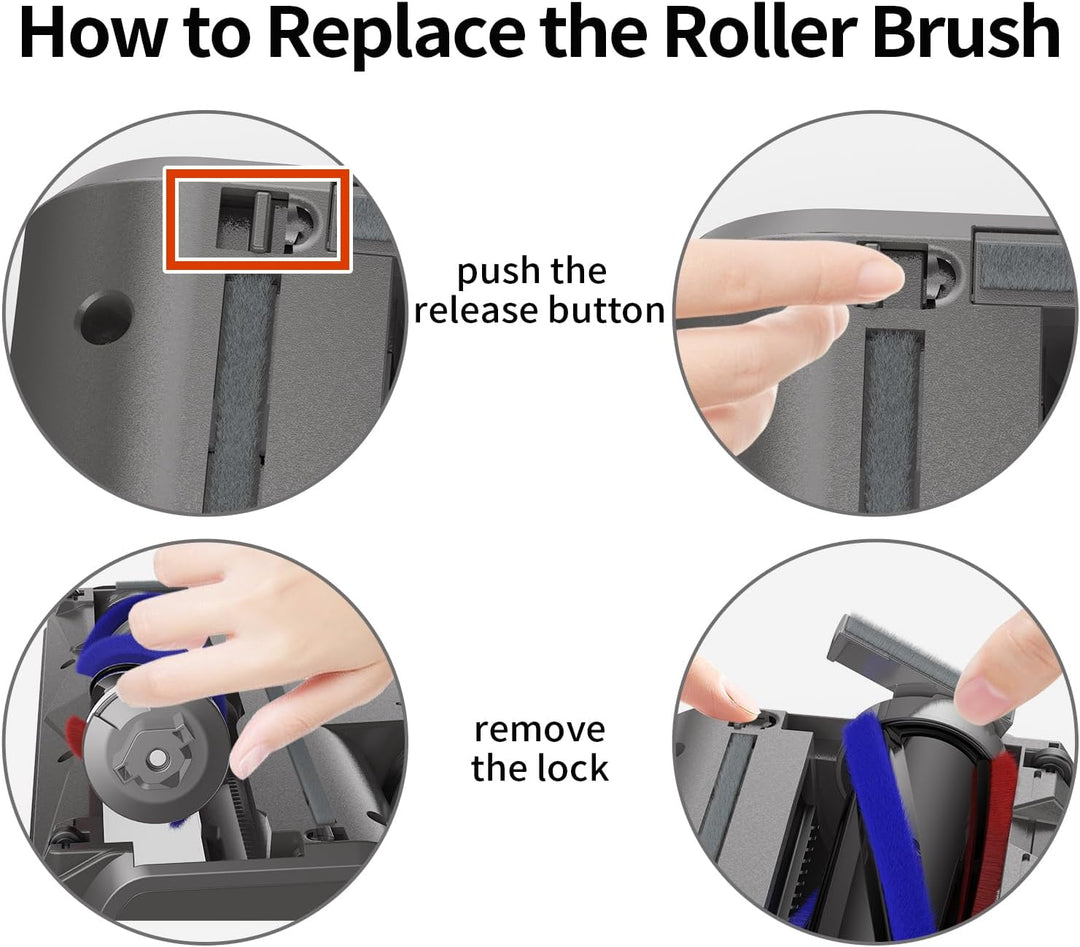 How to Replace the Roller Brush

push the release button

remove the lock