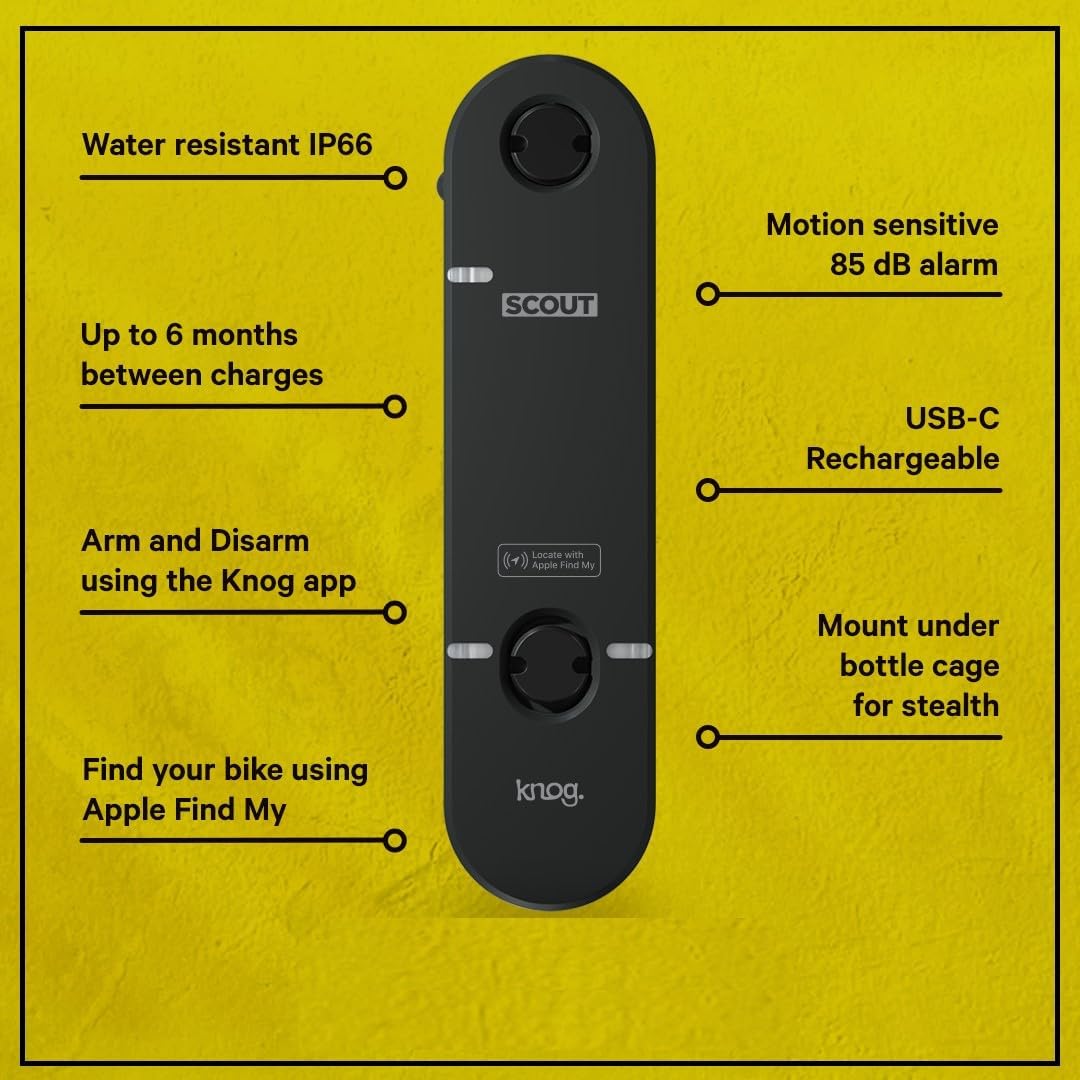 Water resistant IP66

Up to 6 months between charges

Arm and Disarm using the Knog app

Find your bike using Apple Find My

SCOUT

Locate with Apple Find My

knog.

Motion sensitive 85 dB alarm

USB-C Rechargeable

Mount under bottle cage for stealth