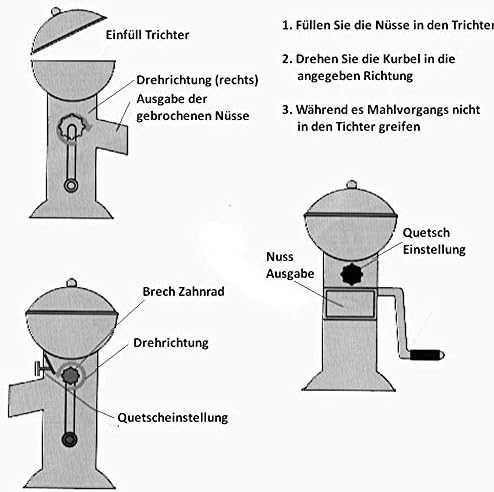 Einfüll Trichter

Drehrichtung (rechts)

Ausgabe der gebrochenen Nüsse

1. Füllen Sie die Nüsse in den Trichter

2. Drehen Sie die Kurbel in die angegeben Richtung

3. Während es Mahlvorgangs nicht in den Tichter greifen

Quetsch Einstellung

Nuss Ausgabe

Brech Zahnrad

Drehrichtung

Quetscheinstellung