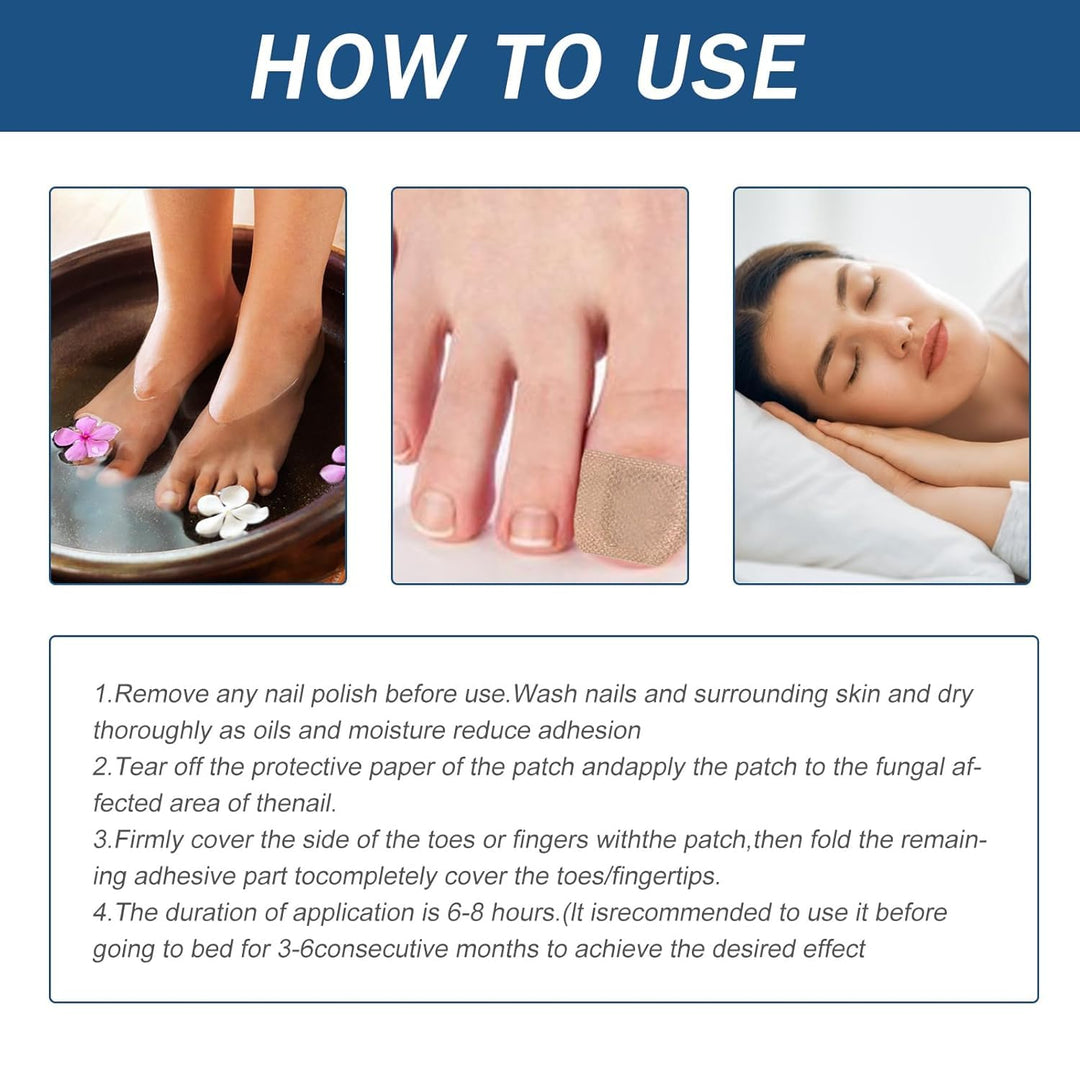 HOW TO USE

1.Remove any nail polish before use.Wash nails and surrounding skin and dry thoroughly as oils and moisture reduce adhesion
2.Tear off the protective paper of the patch andapply the patch to the fungal affected area of thenail.
3.Firmly cover the side of the toes or fingers withthe patch,then fold the remaining adhesive part tocompletely cover the toes/fingertips.
4.The duration of application is 6-8 hours.(It isrecommended to use it before going to bed for 3-6consecutive months to achieve the desired effect