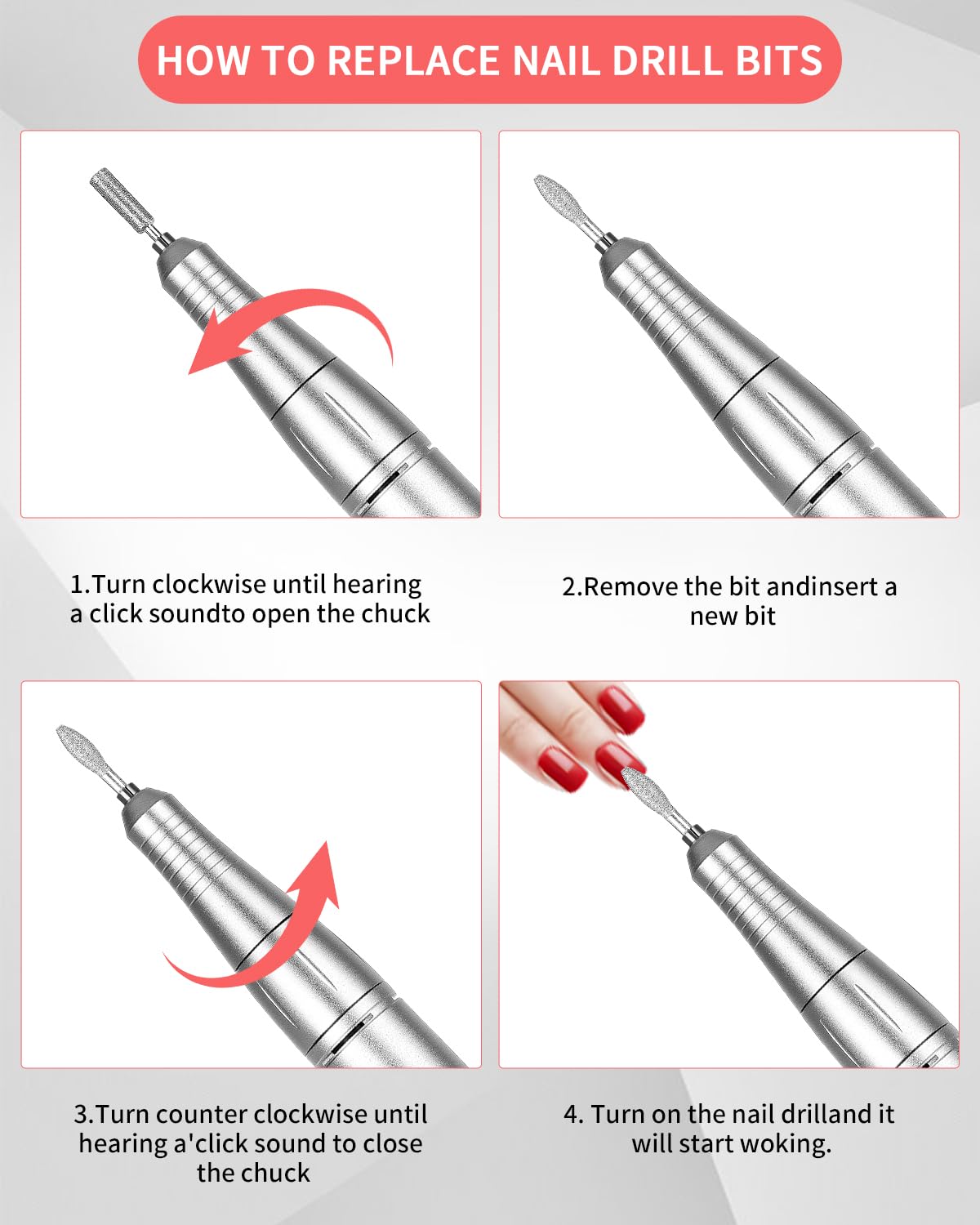 HOW TO REPLACE NAIL DRILL BITS

1.Turn clockwise until hearing a click soundto open the chuck

2.Remove the bit andinsert a new bit

3.Turn counter clockwise until hearing a'click sound to close the chuck

4. Turn on the nail drilland it will start woking.