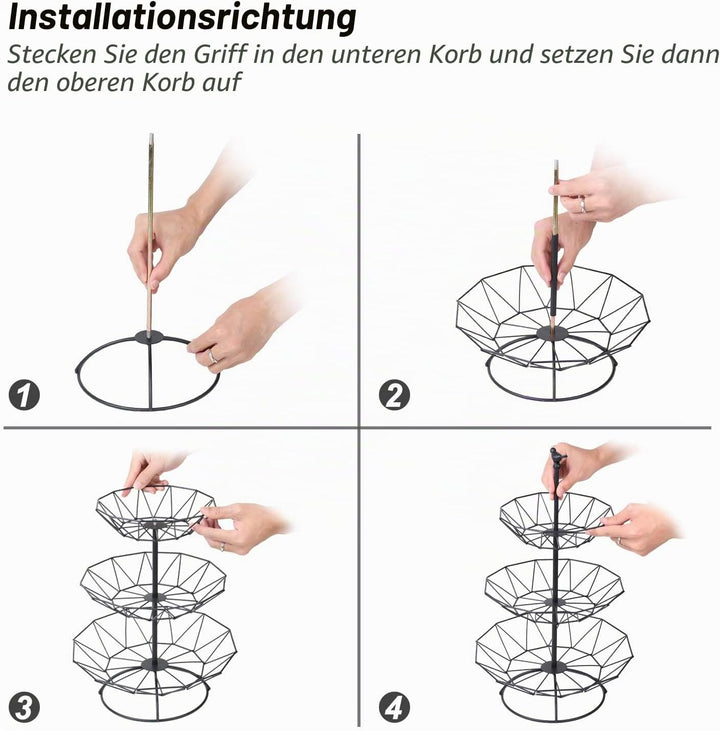 Installationsrichtung

Stecken Sie den Griff in den unteren Korb und setzen Sie dann den oberen Korb auf

1

2

3

4