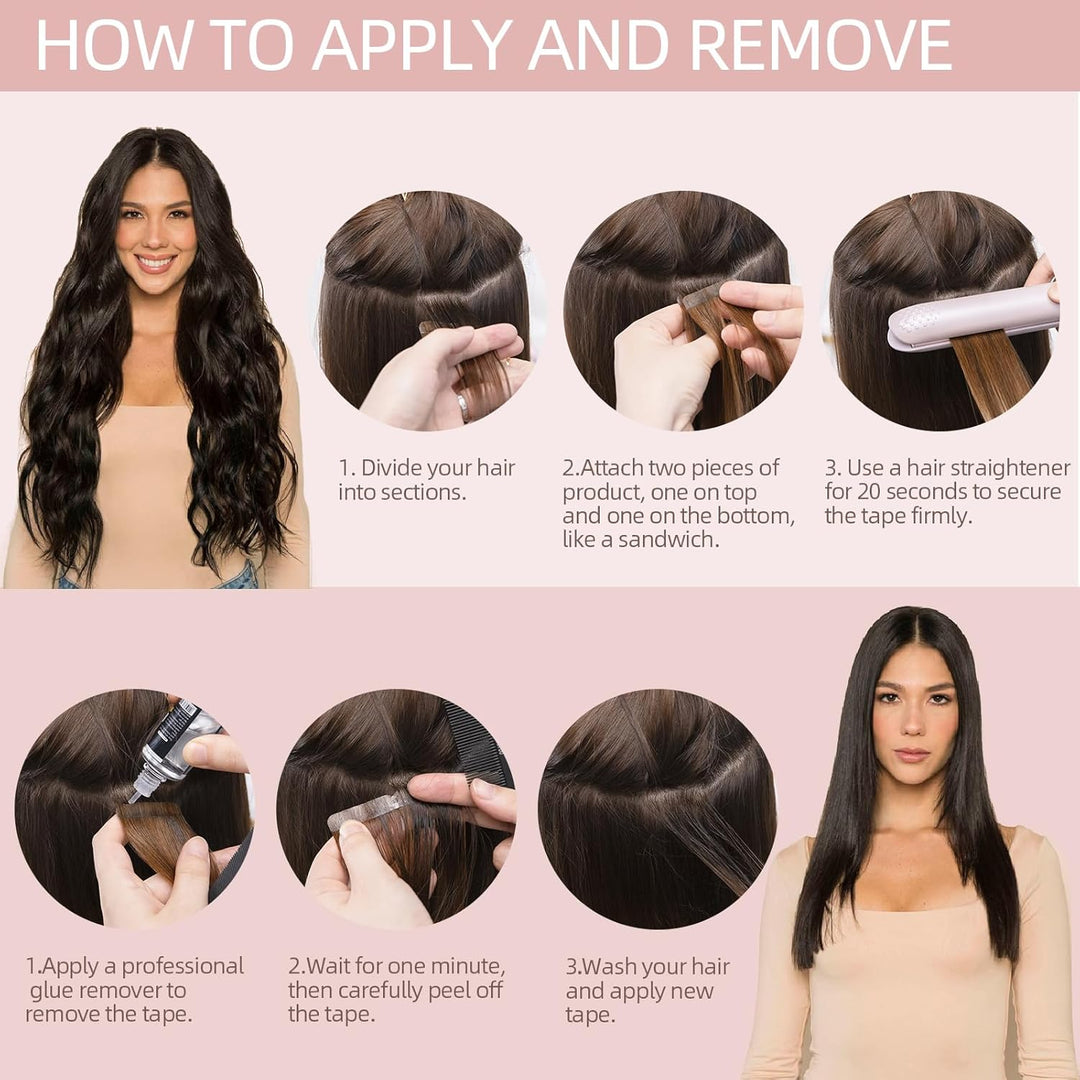 HOW TO APPLY AND REMOVE

1. Divide your hair into sections.

2.Attach two pieces of product, one on top and one on the bottom, like a sandwich.

3. Use a hair straightener for 20 seconds to secure the tape firmly.

1.Apply a professional glue remover to remove the tape.

2.Wait for one minute, then carefully peel off the tape.

3.Wash your hair and apply new tape.