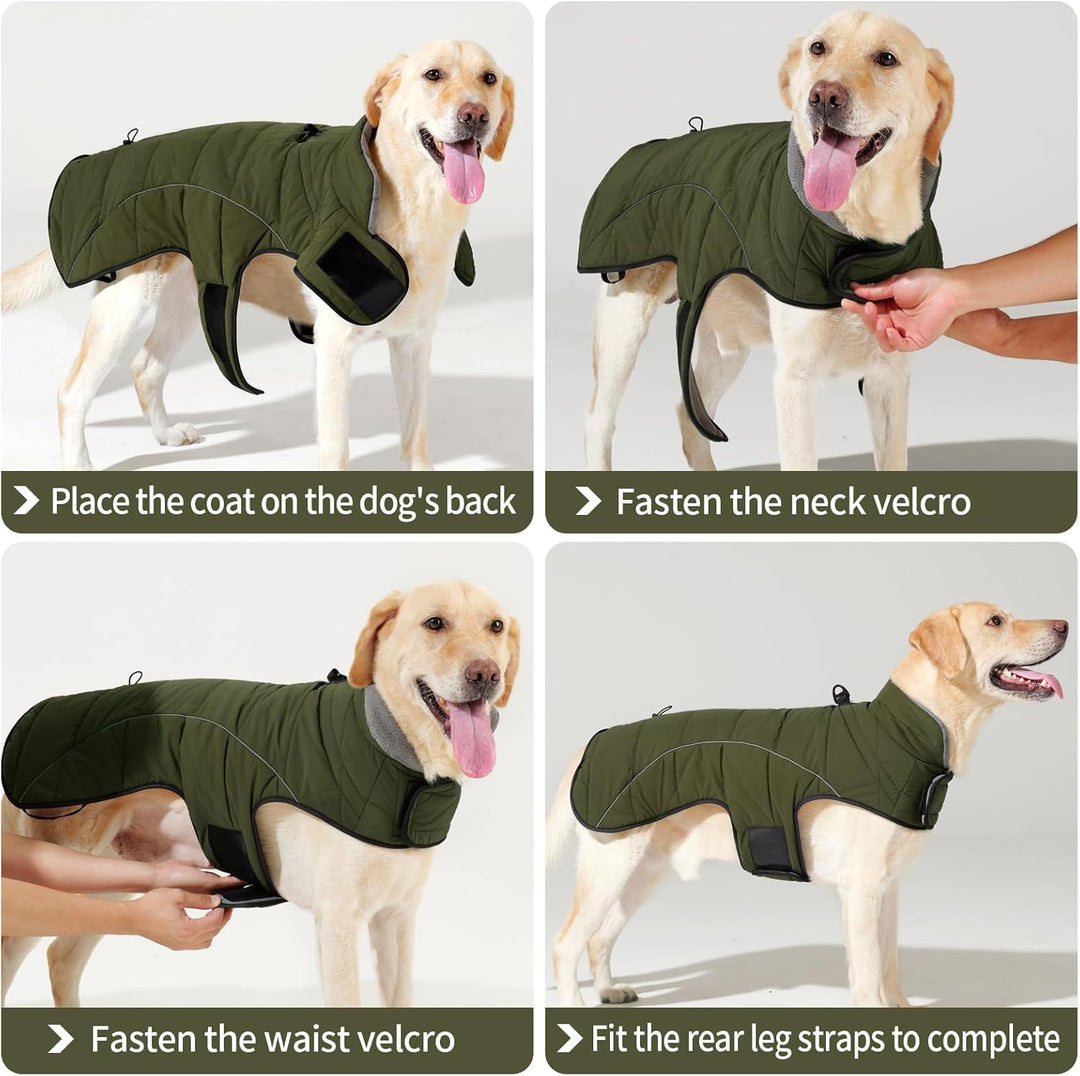 Place the coat on the dog's back

Fasten the neck velcro

Fasten the waist velcro

Fit the rear leg straps to complete